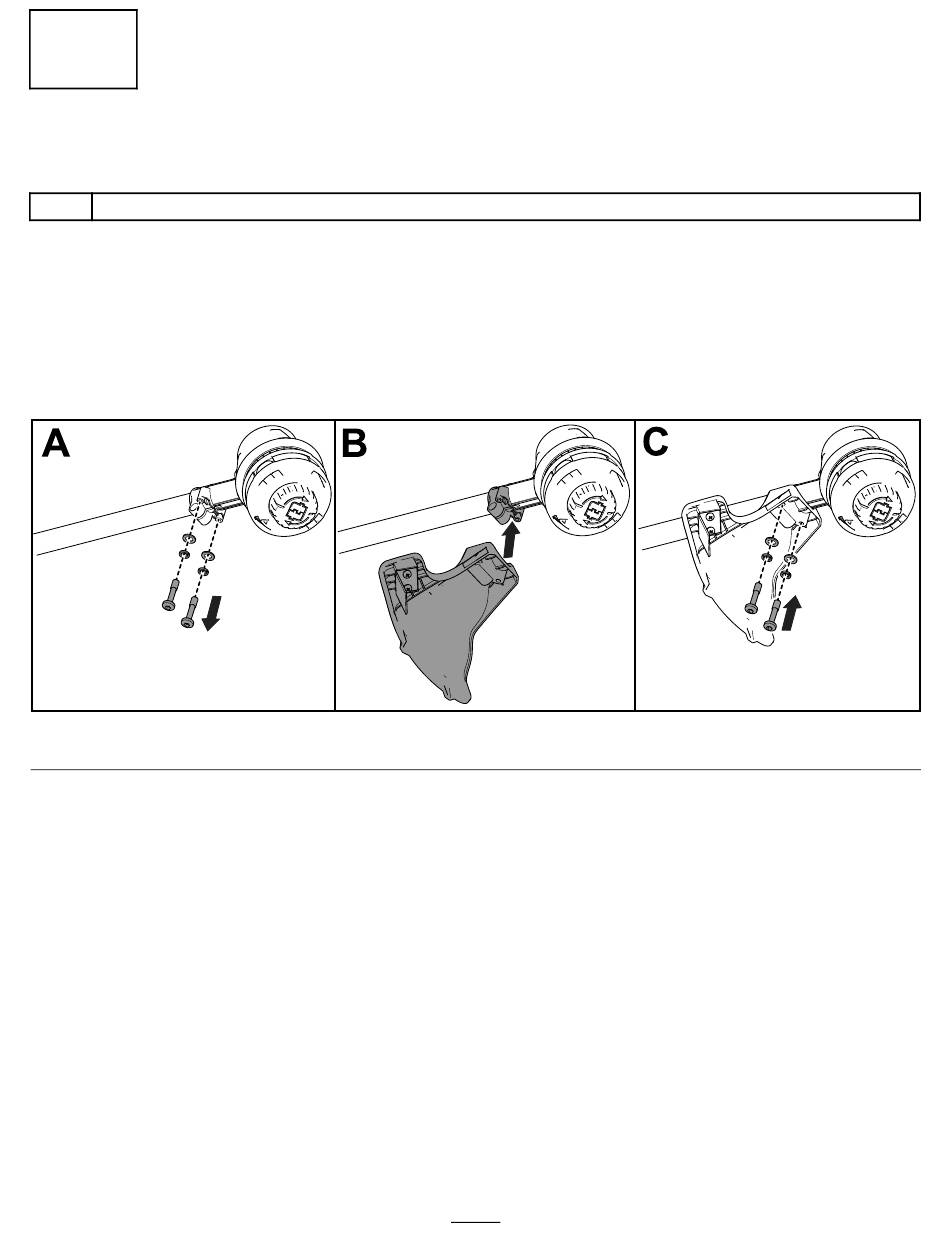 A

B

C