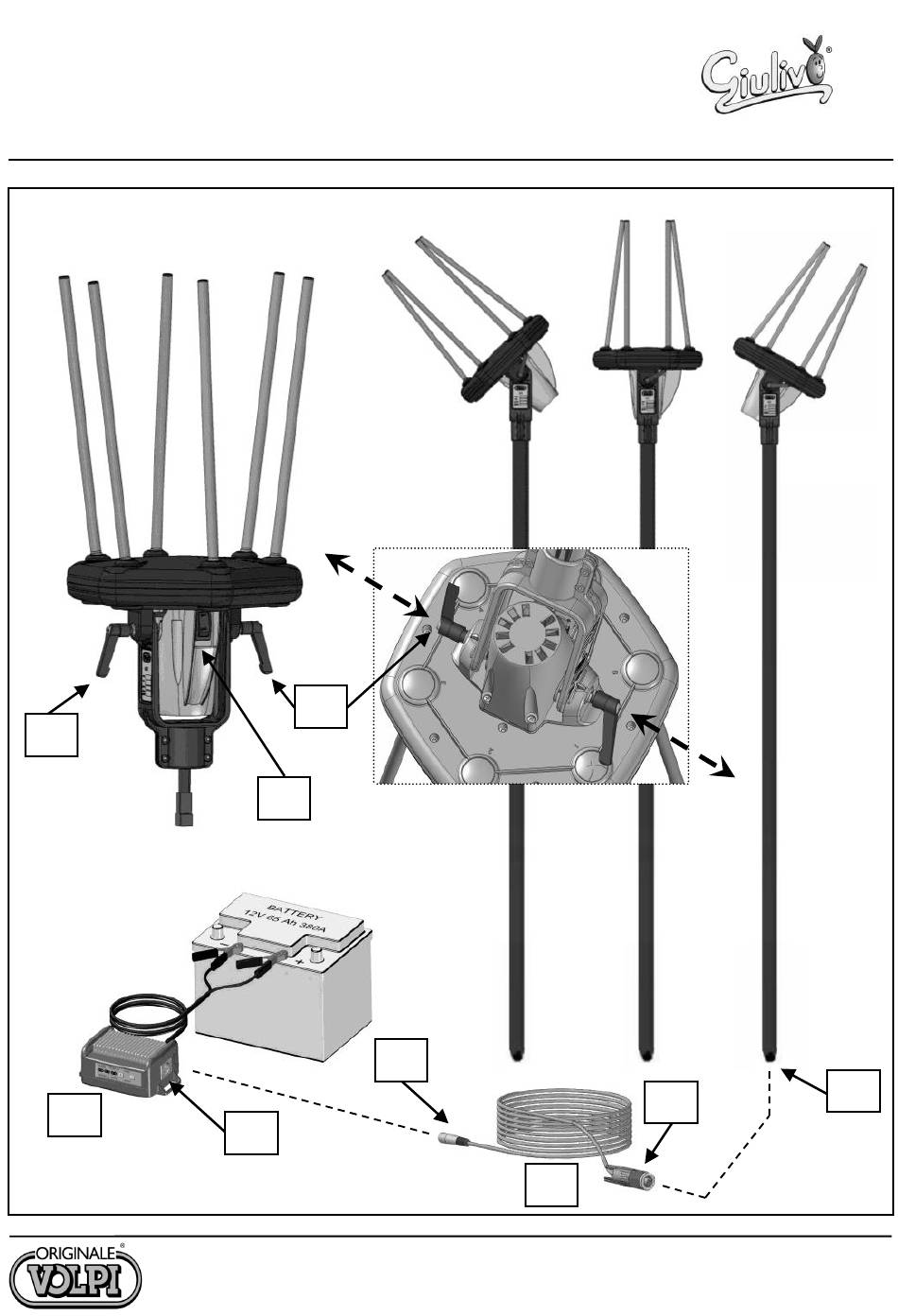 Giulivo®

BATTERY
12V 65 Ah 380A

ORIGINALE®
VOLPI