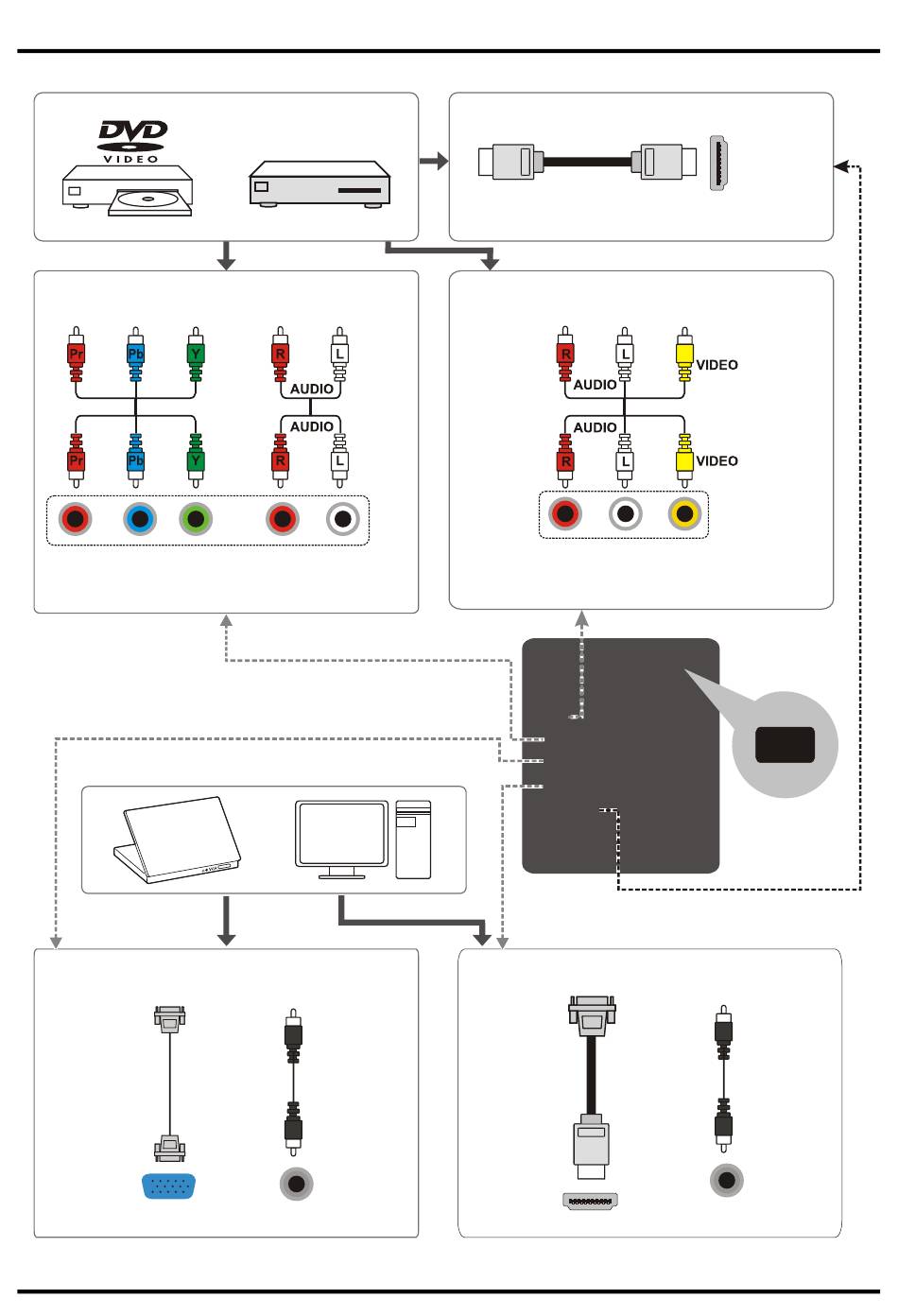 DVD
VIDEO

Pr
Pb
Y
R
L
AUDIO
AUDIO
Pr
Pb
Y
R
L

R
L
VIDEO
AUDIO
AUDIO
R
L
VIDEO