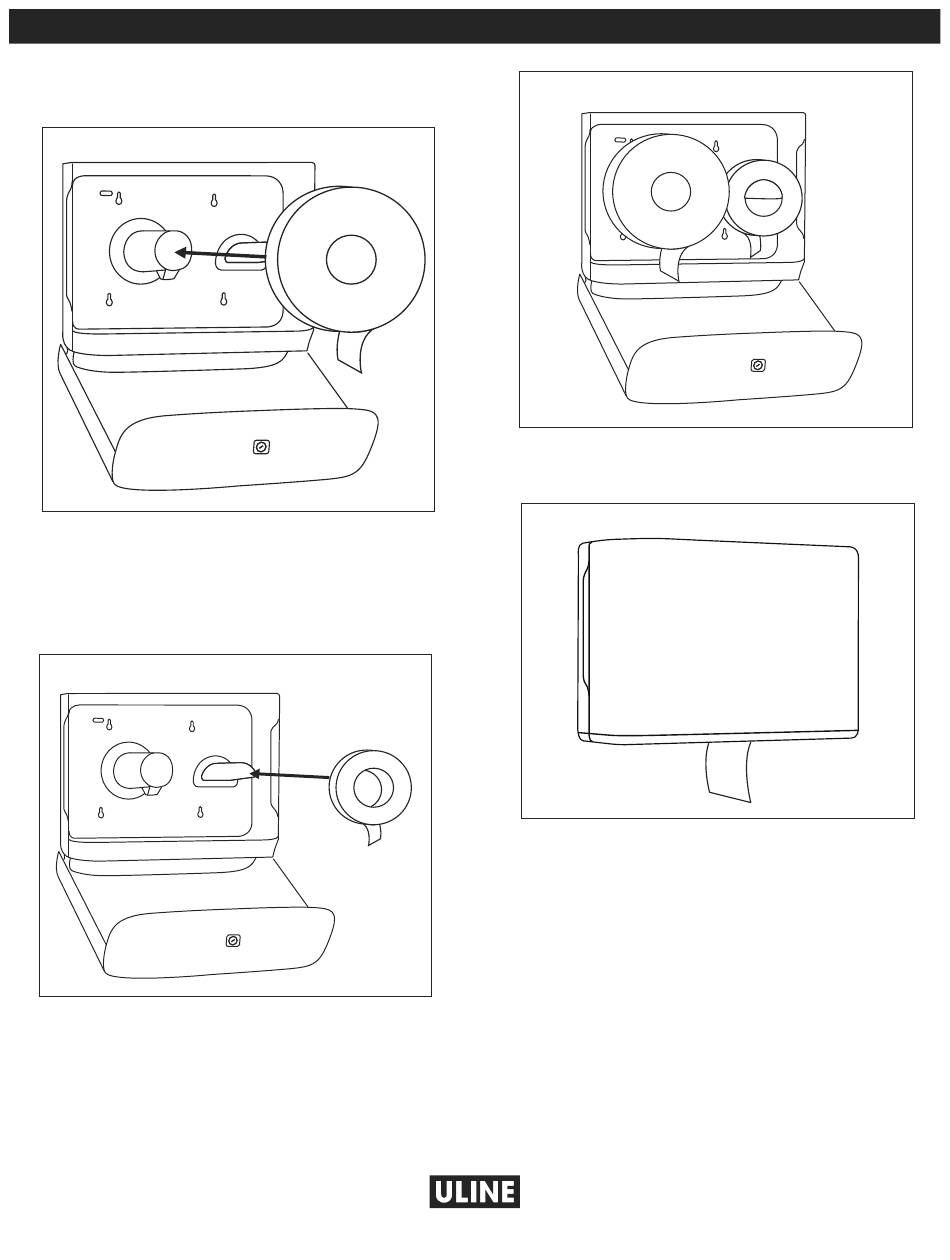 ULINE