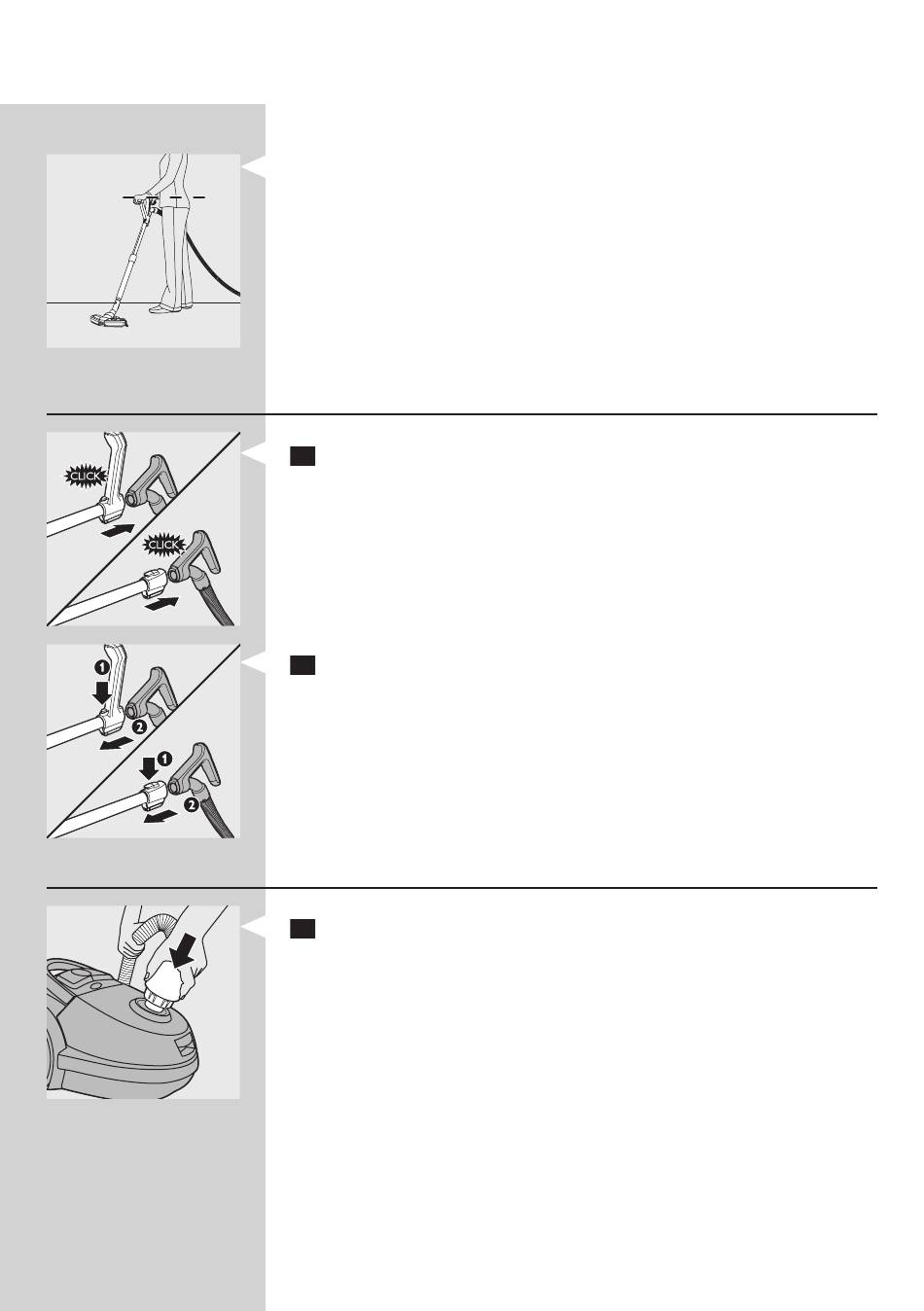 CLICK

CLICK

1

2

1

2