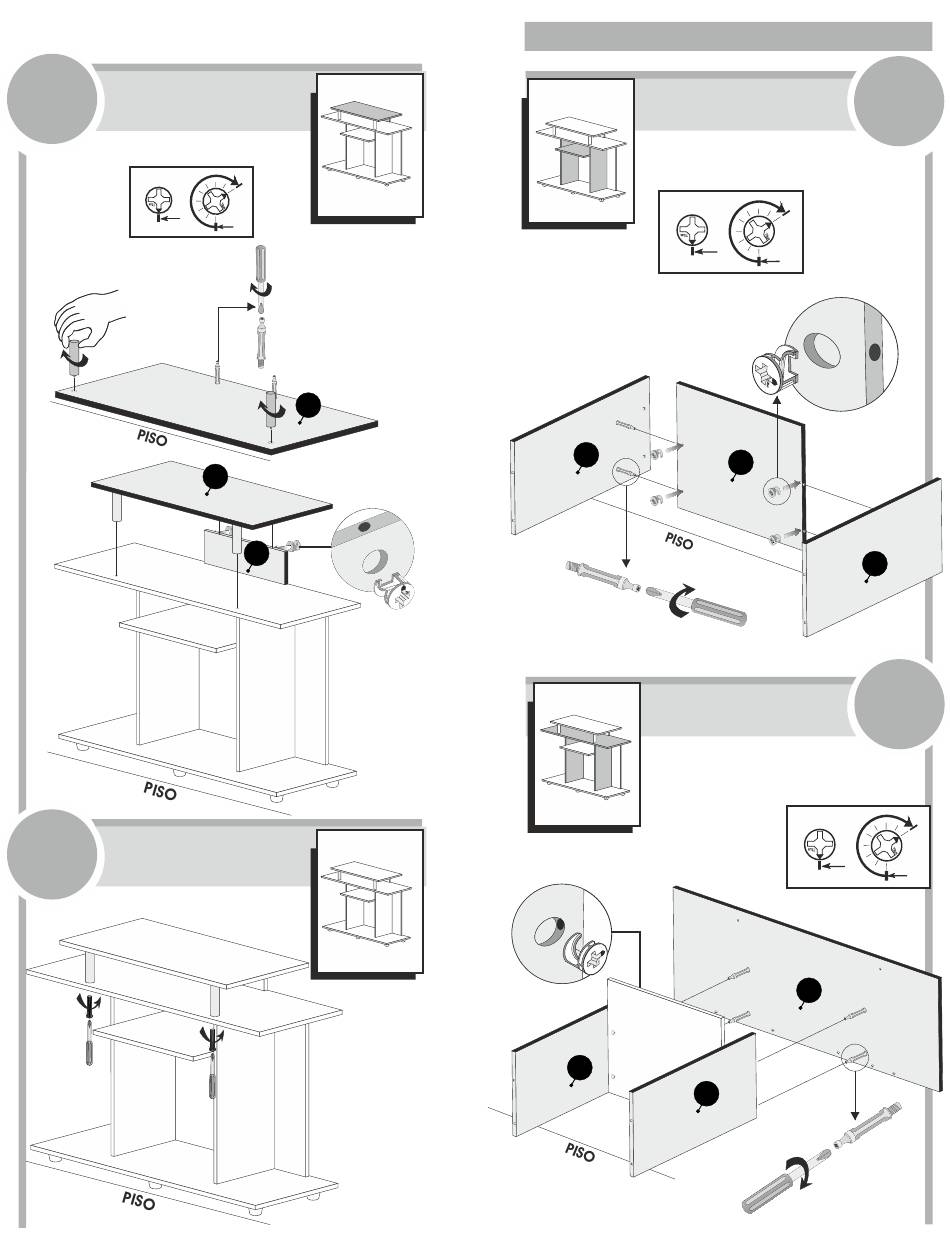 PISO

PISO

PISO

PISO

PISO