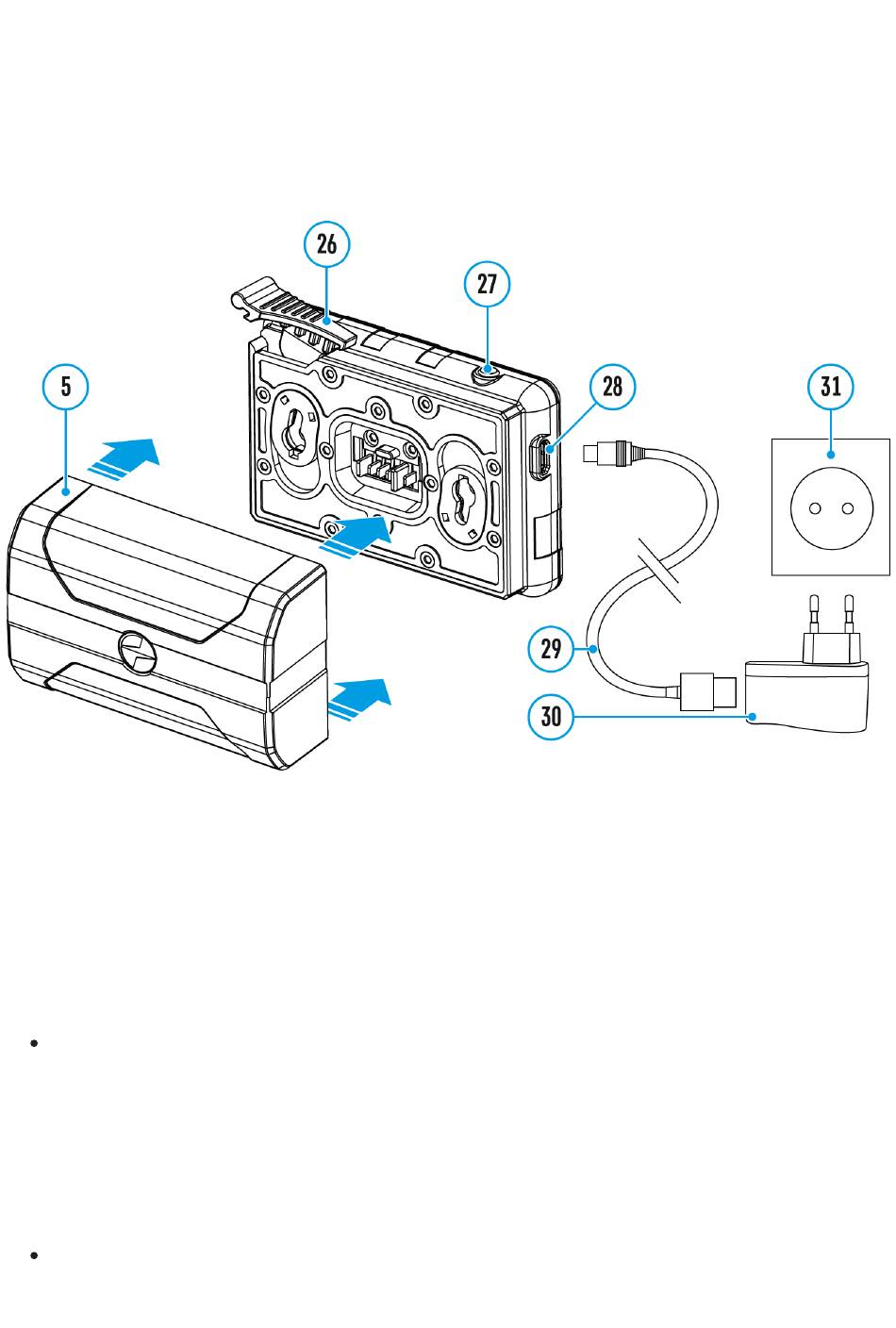 26
27
5
28
31
29
30