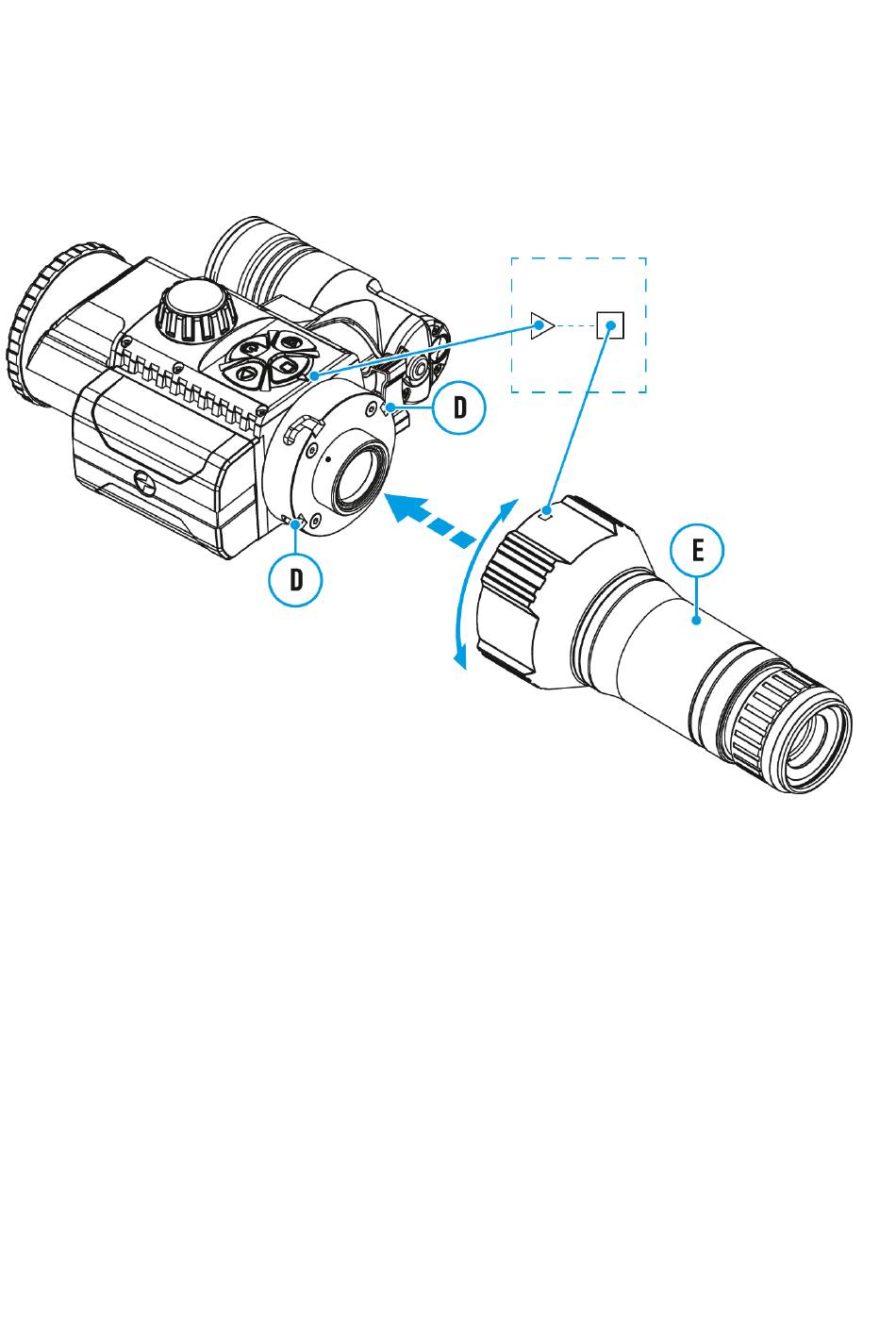 D

D

E