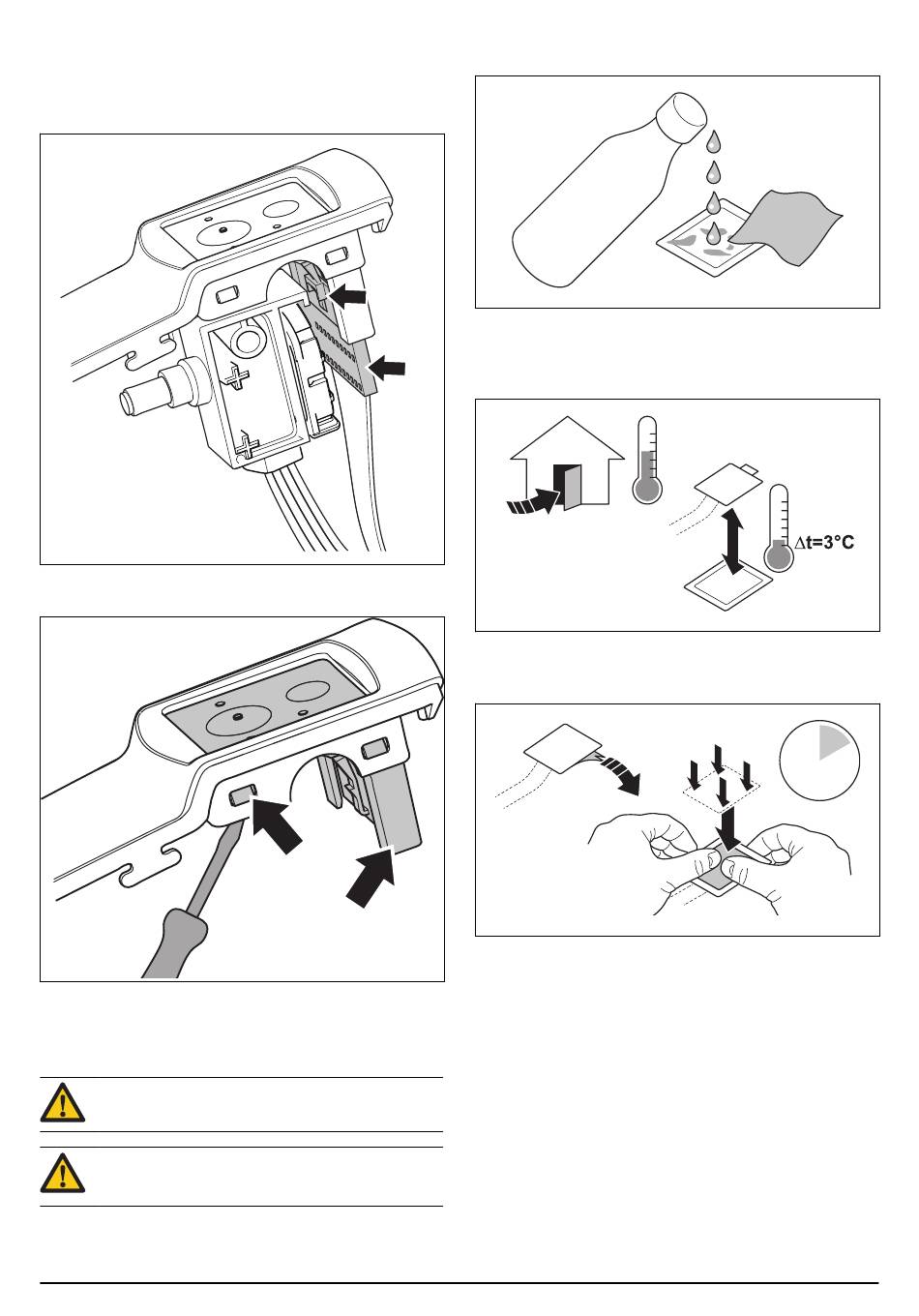 $\Delta t=3°C$