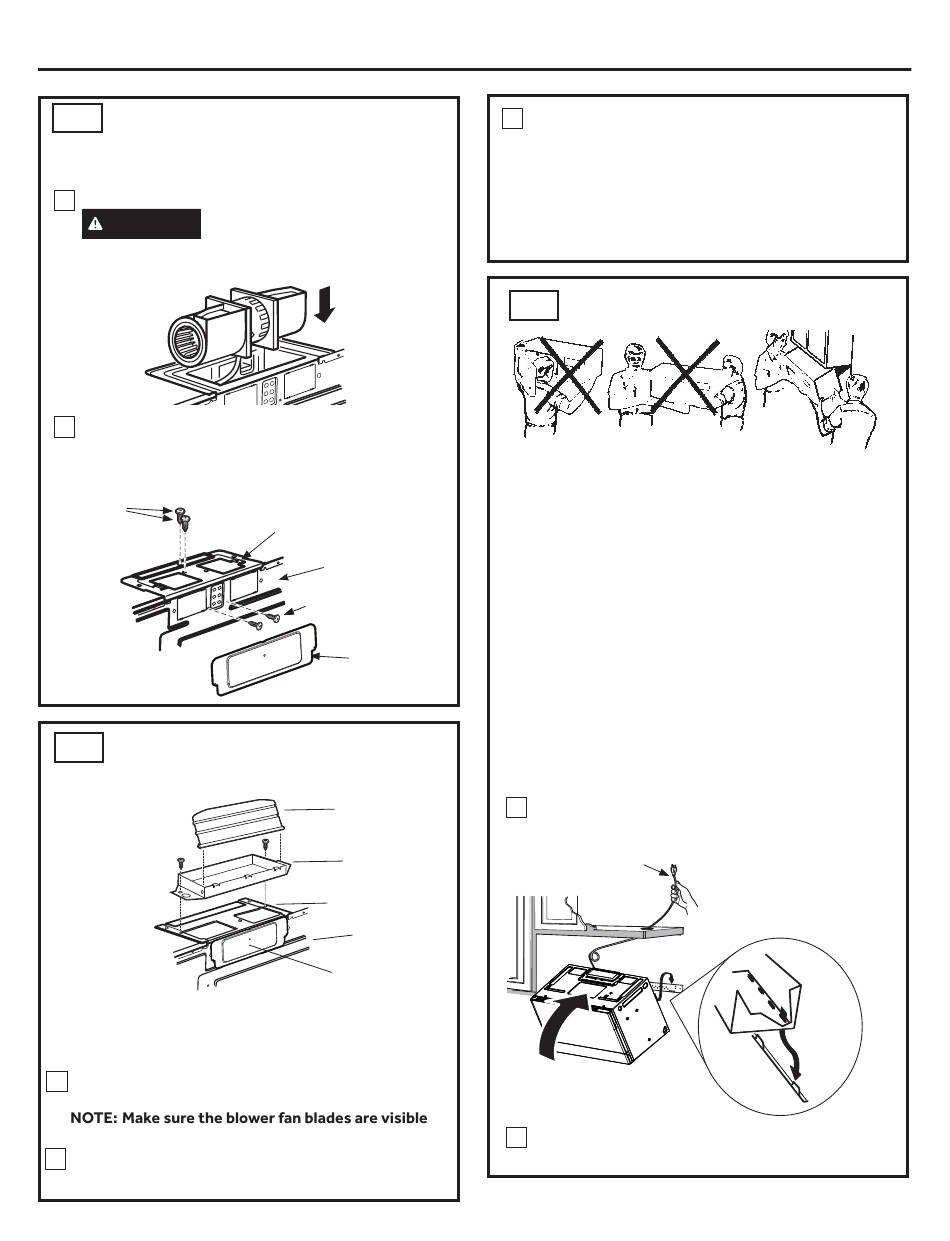 NOTE: Make sure the blower fan blades are visible