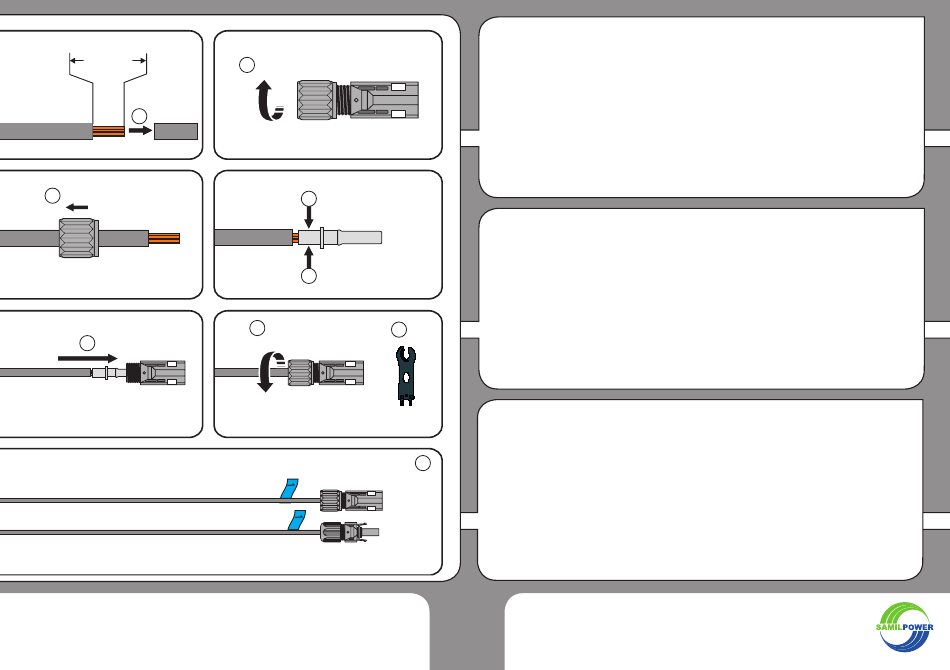 SAMILPOWER