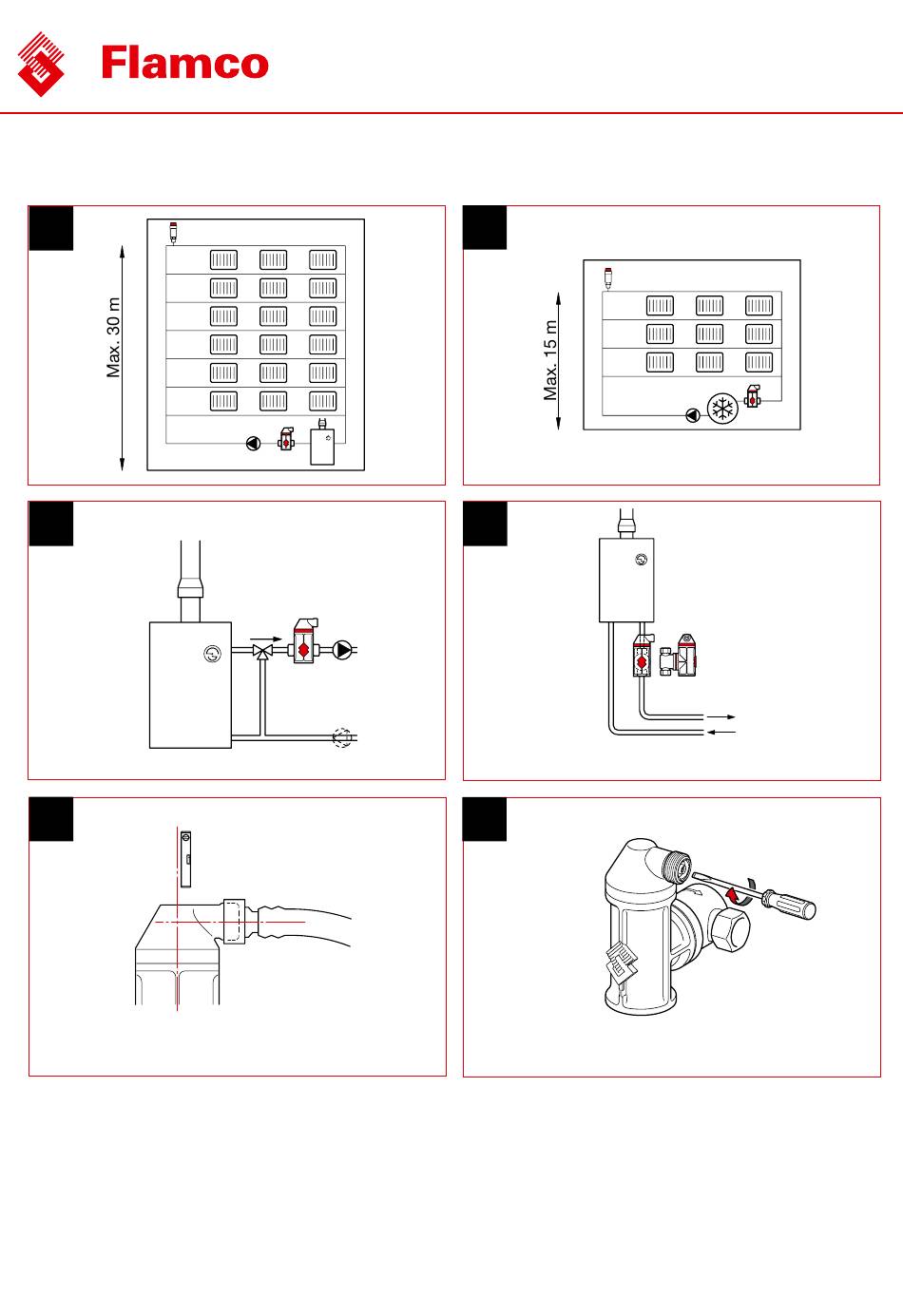 Flamco

Max. 30 m

Max. 15 m