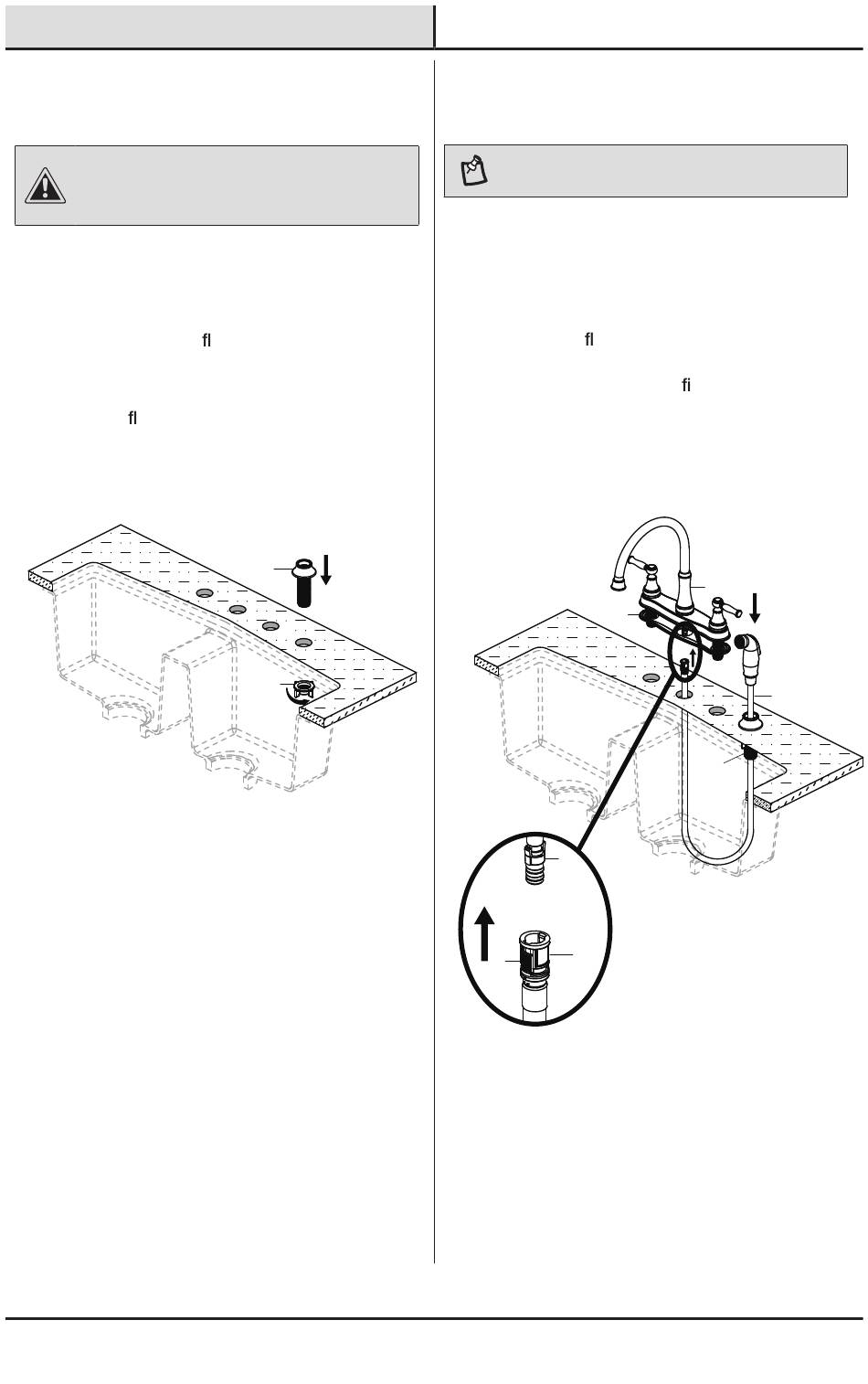 fl

fl

fl

fi