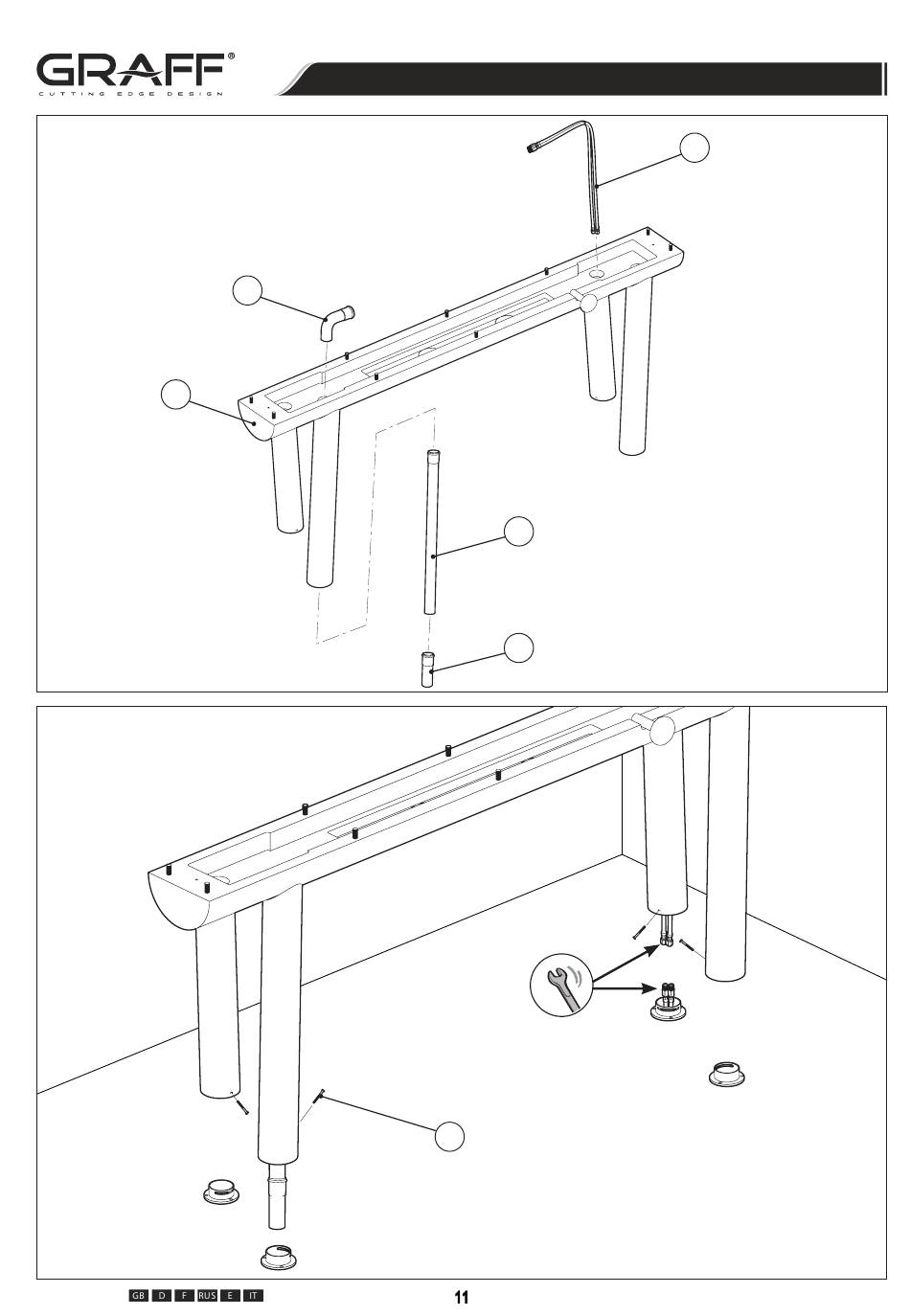 GRAFF®
CUTTING EDGE DESIGN

GB D F RUS E IT

11