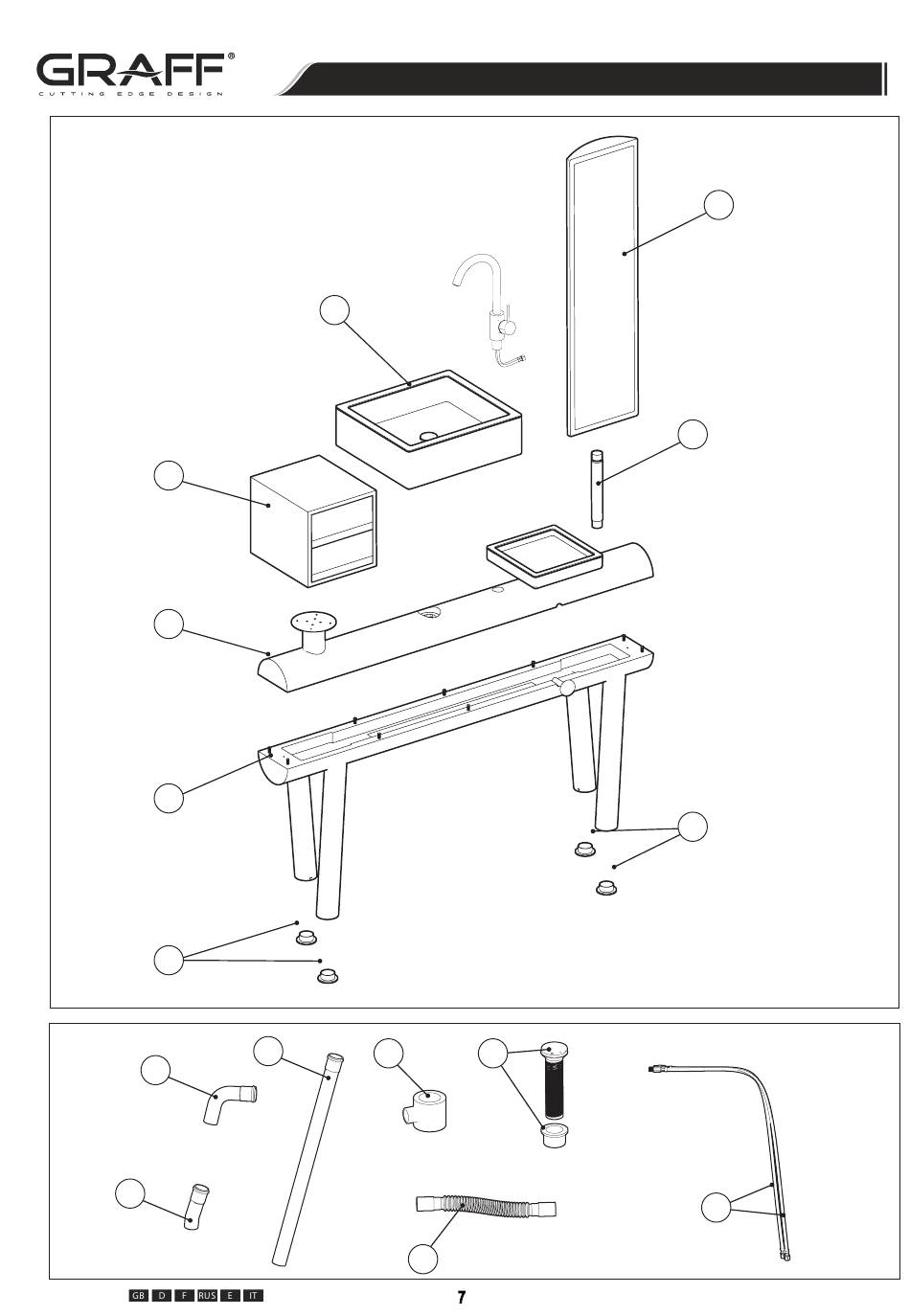 GRAFF®
CUTTING EDGE DESIGN

GB D F RUS E IT

7