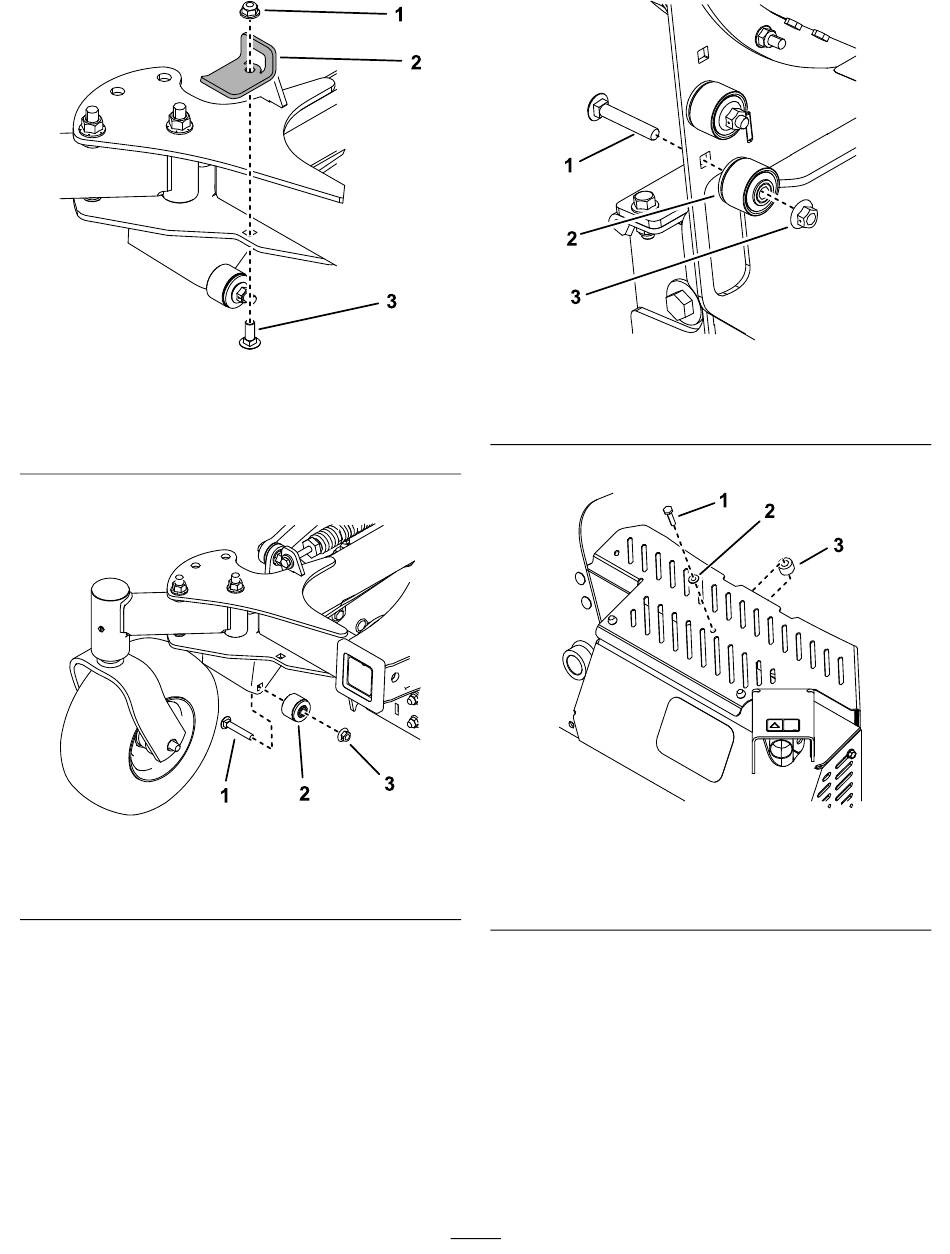 1
2
3

1
2
3

1
2
3

1
2
3