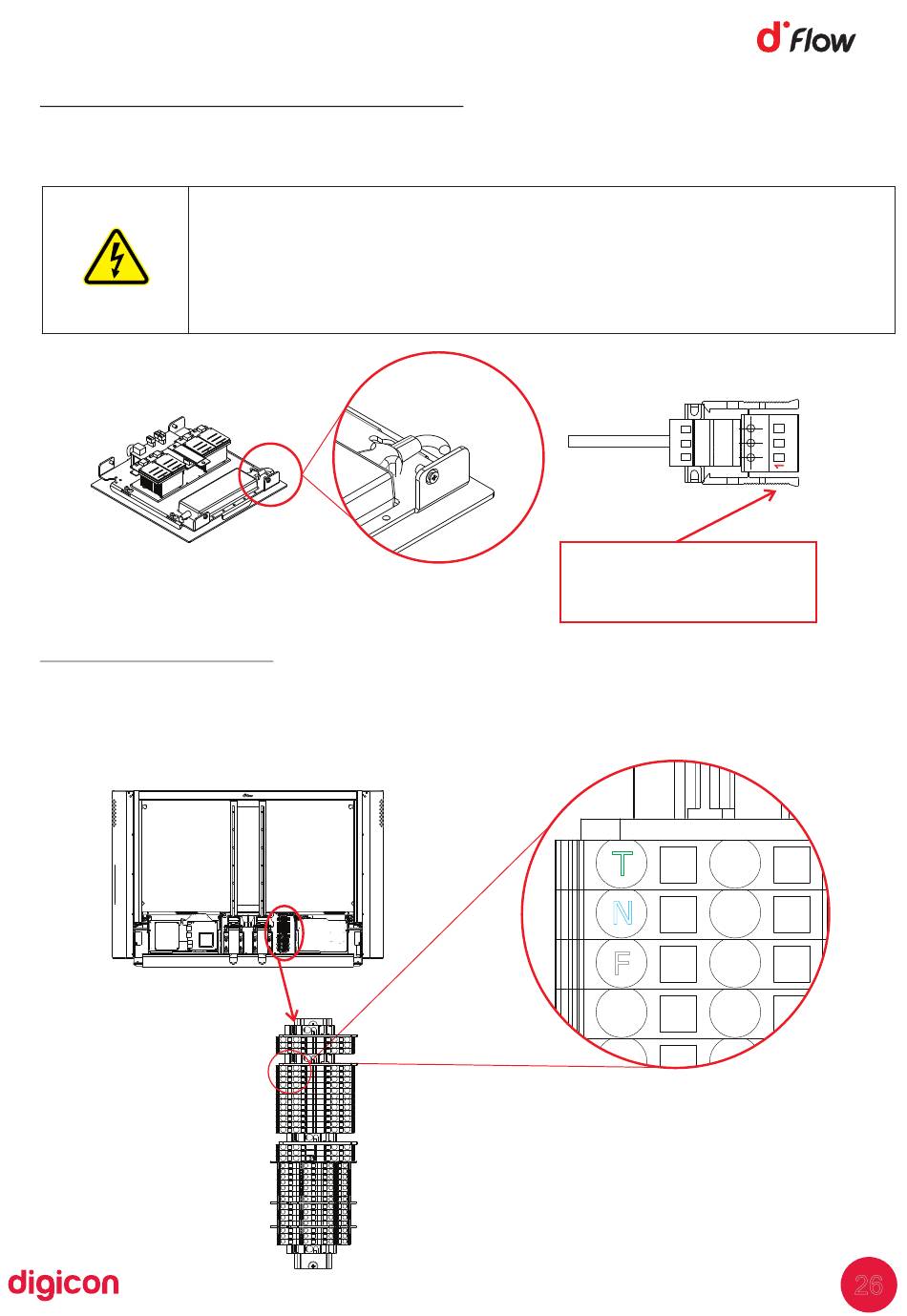 d Flow

T

N

F

digicon

26