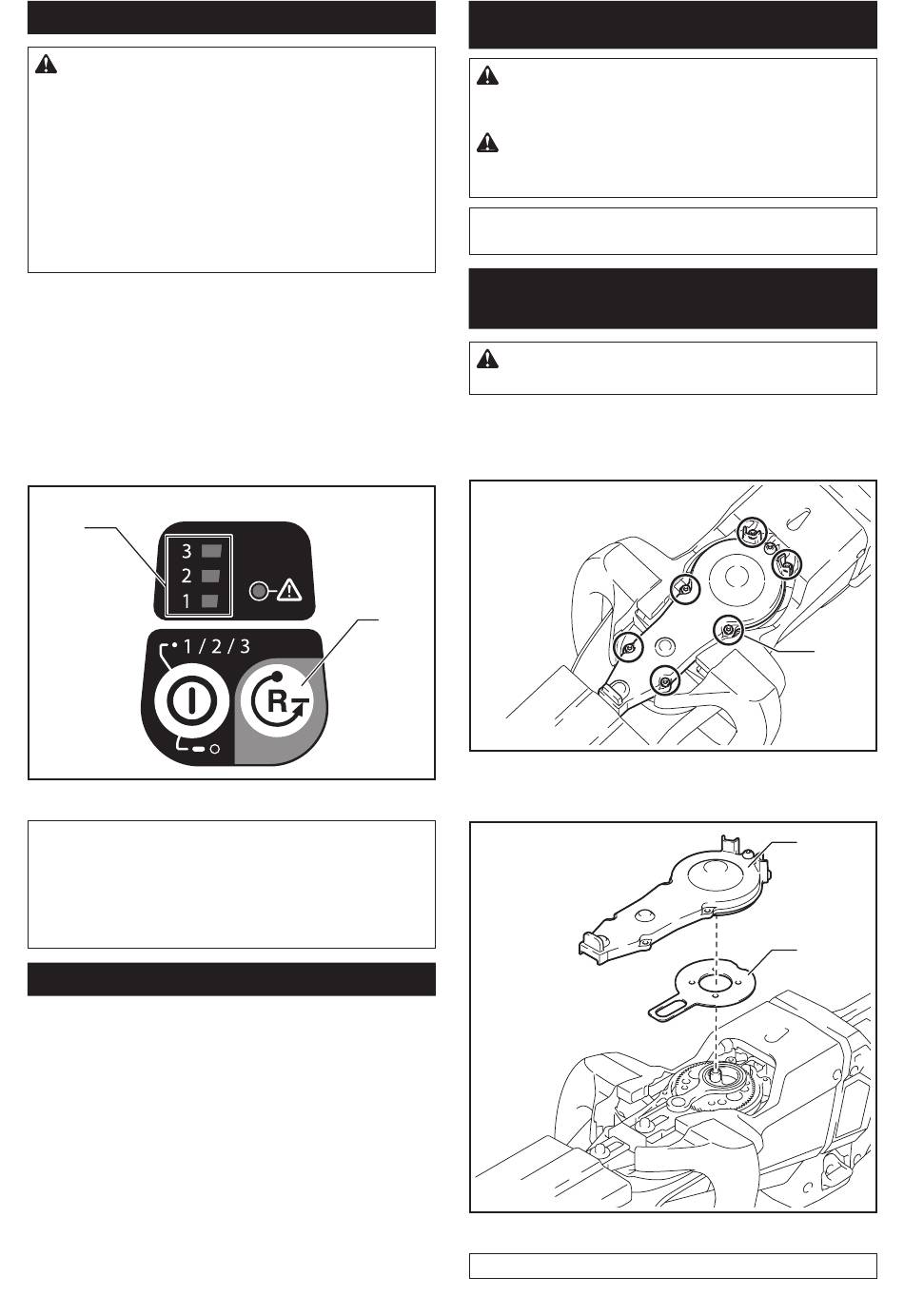 3
2
1
1 / 2 / 3
R