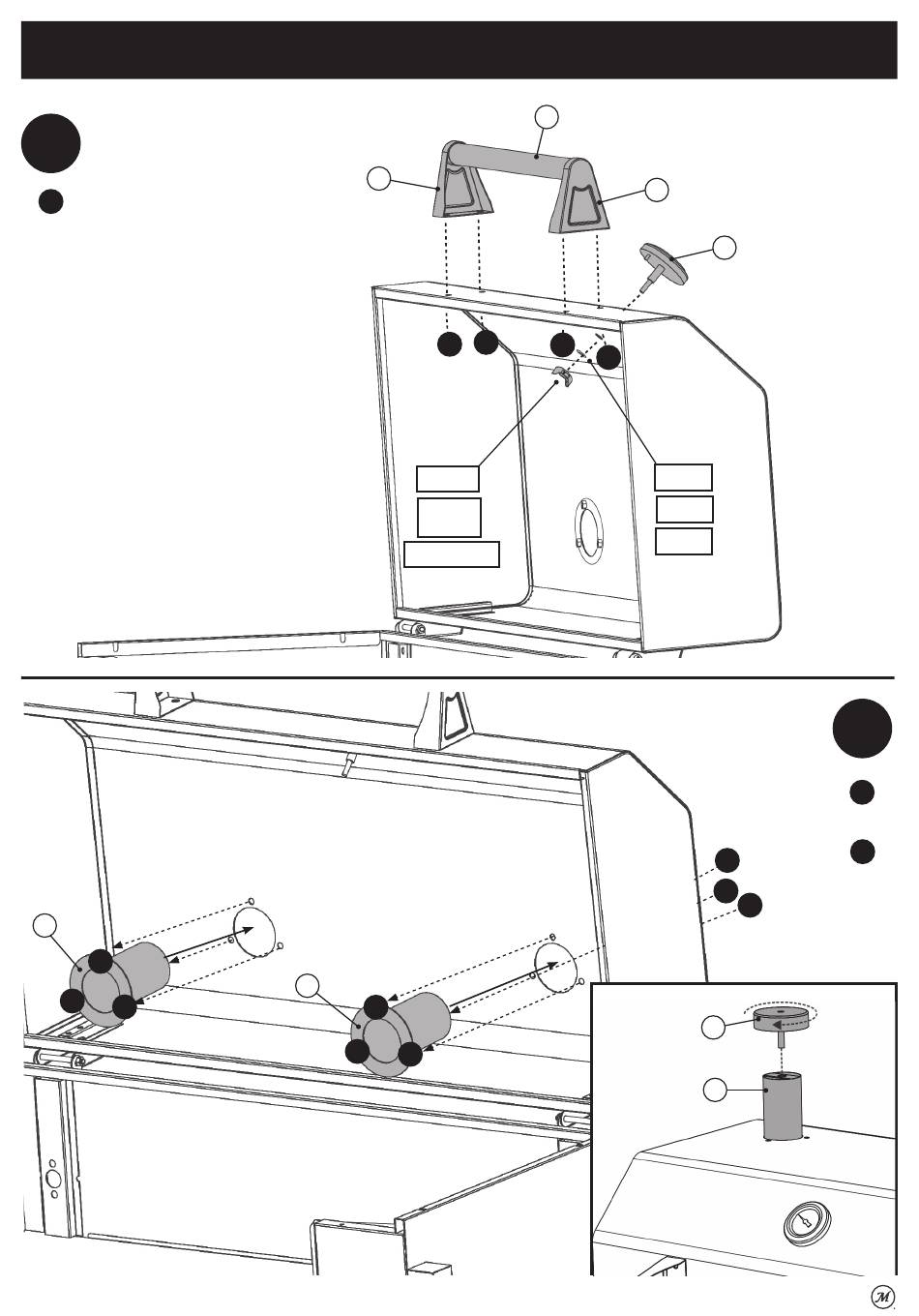 ℳ