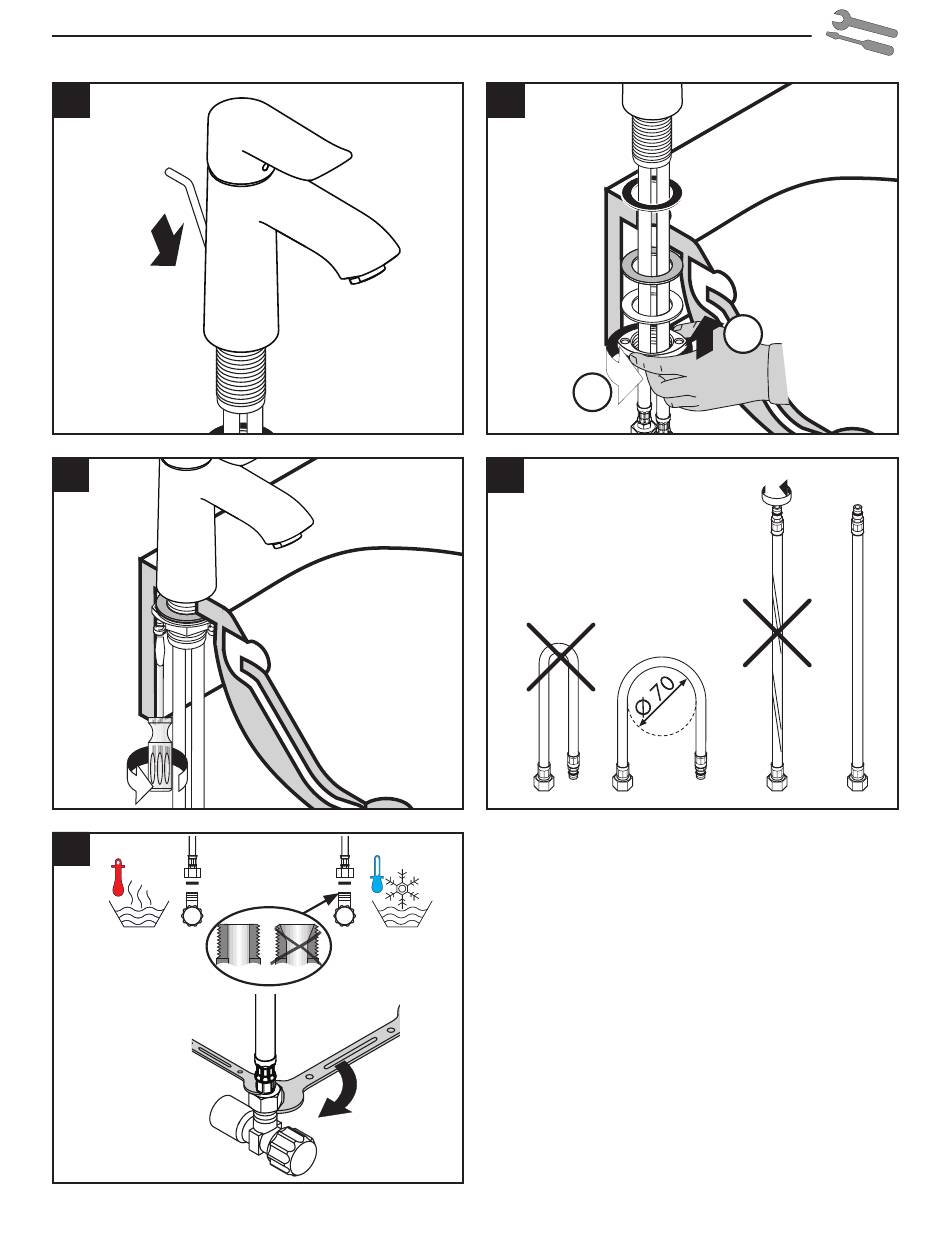 $\varnothing 70$