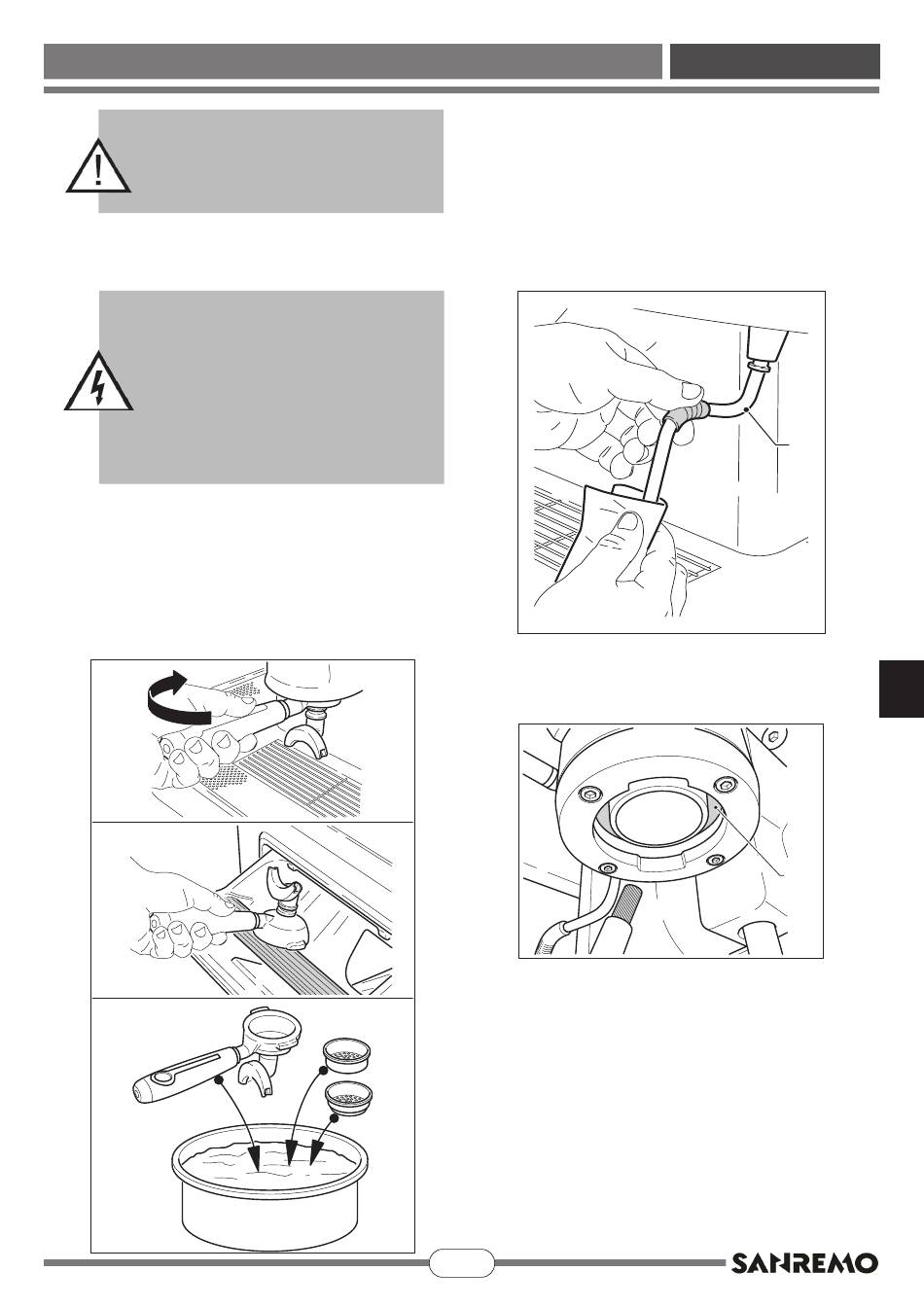 SANREMO