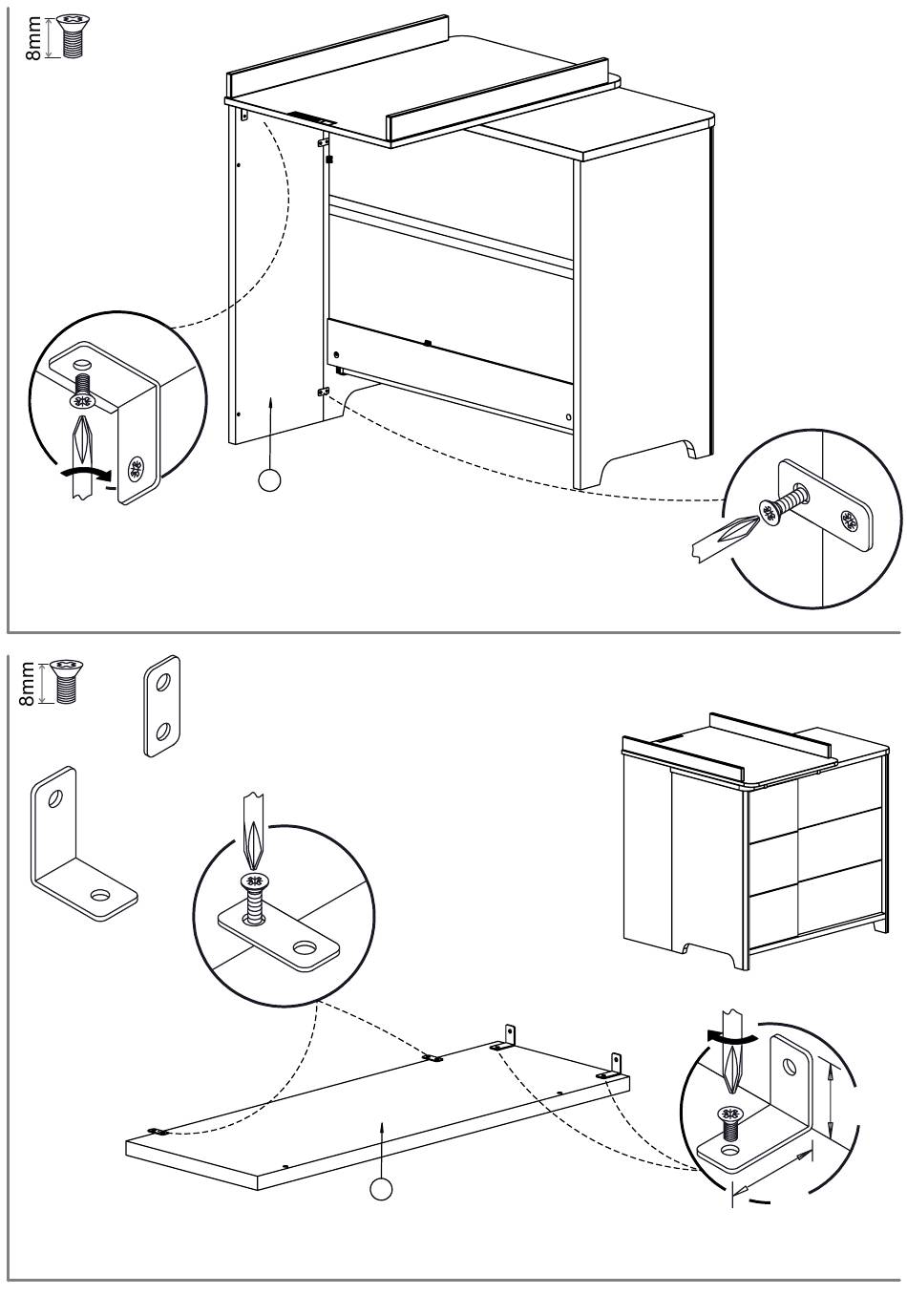 8mm

8mm