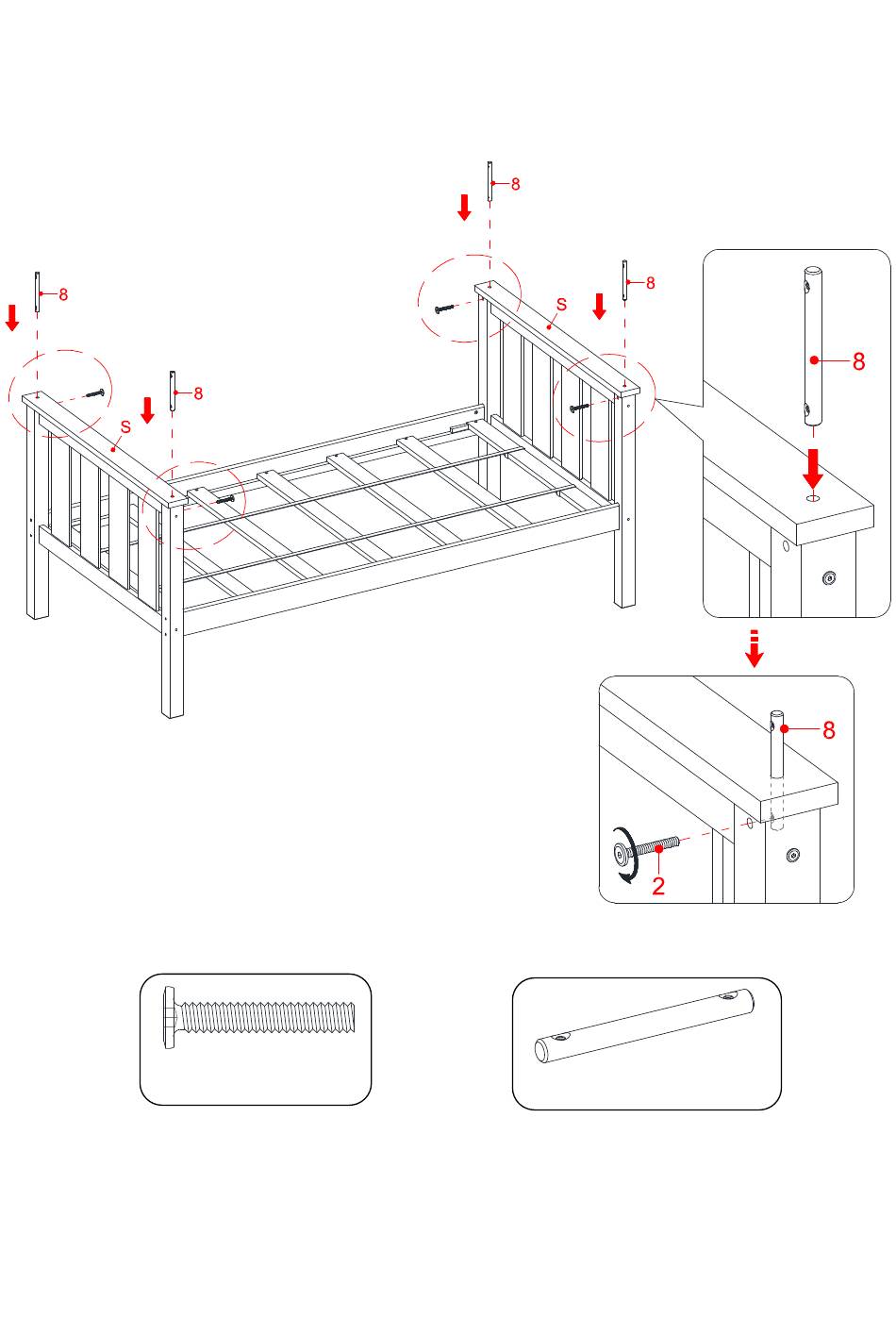 8
8
8
S
8
S
8
8
2