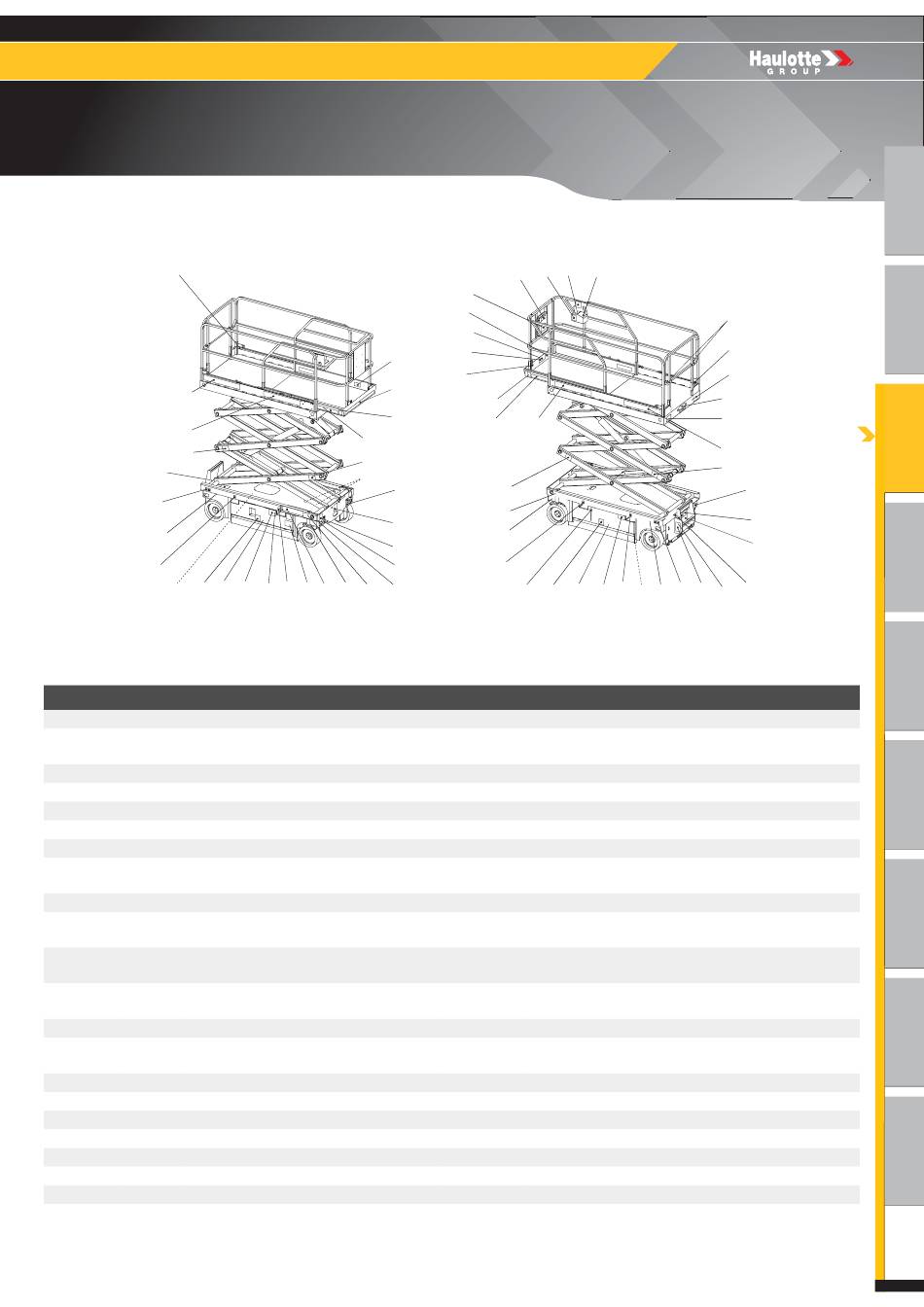 Haulotte GROUP