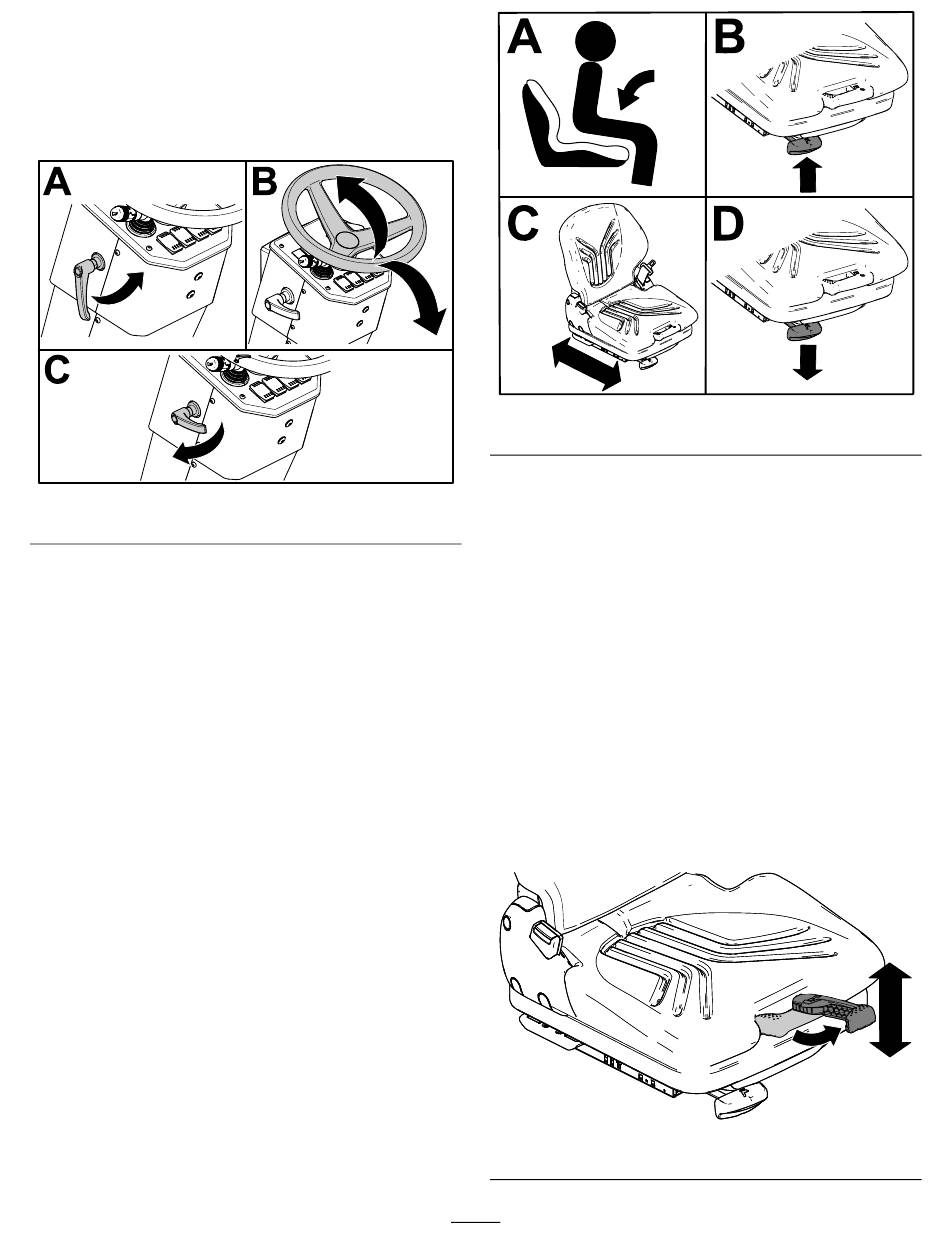 A

B

C

A

B

C

D