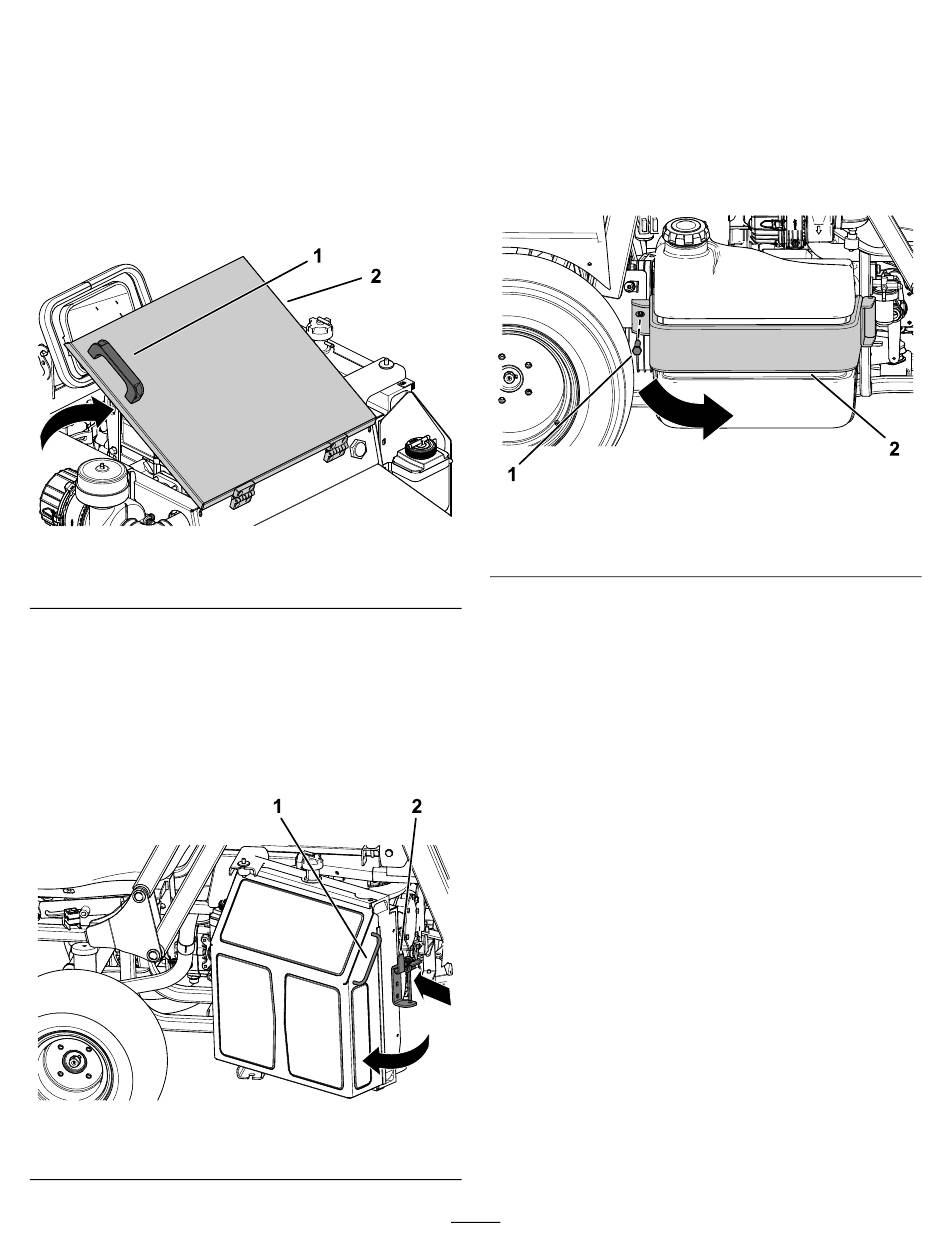 1
2

1
2

1
2