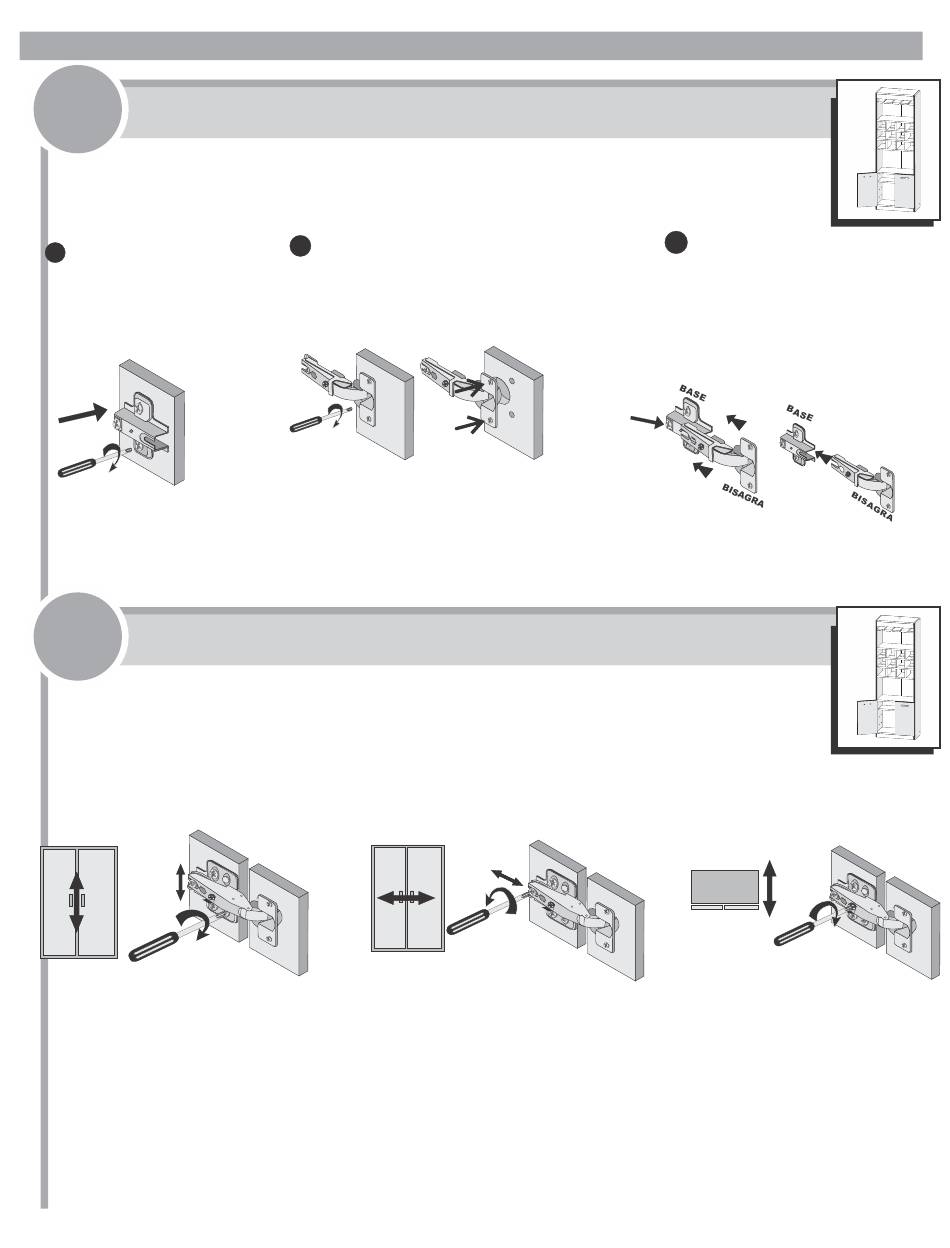 BASE

BISAGRA

BASE

BISAGRA