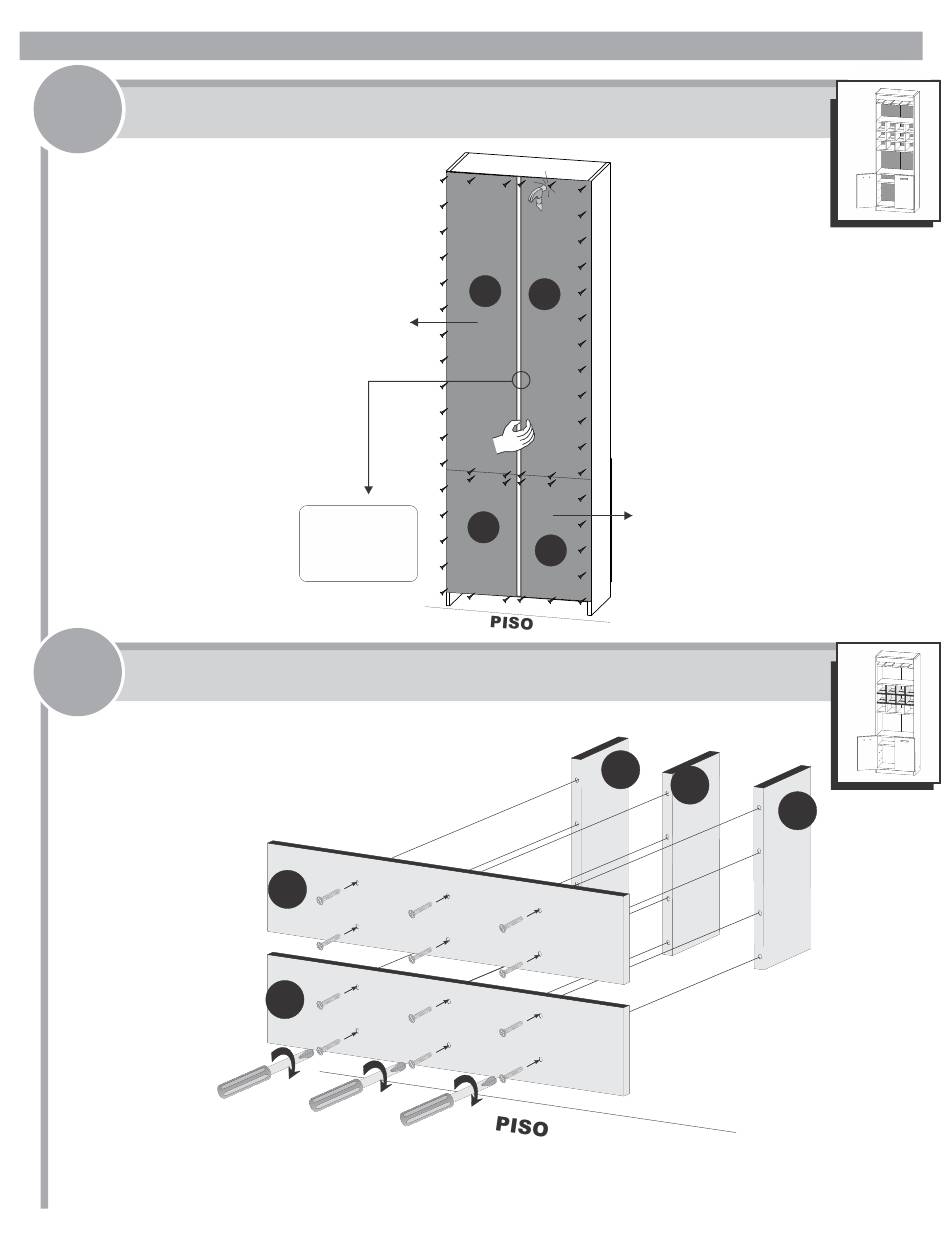 PISO

PISO