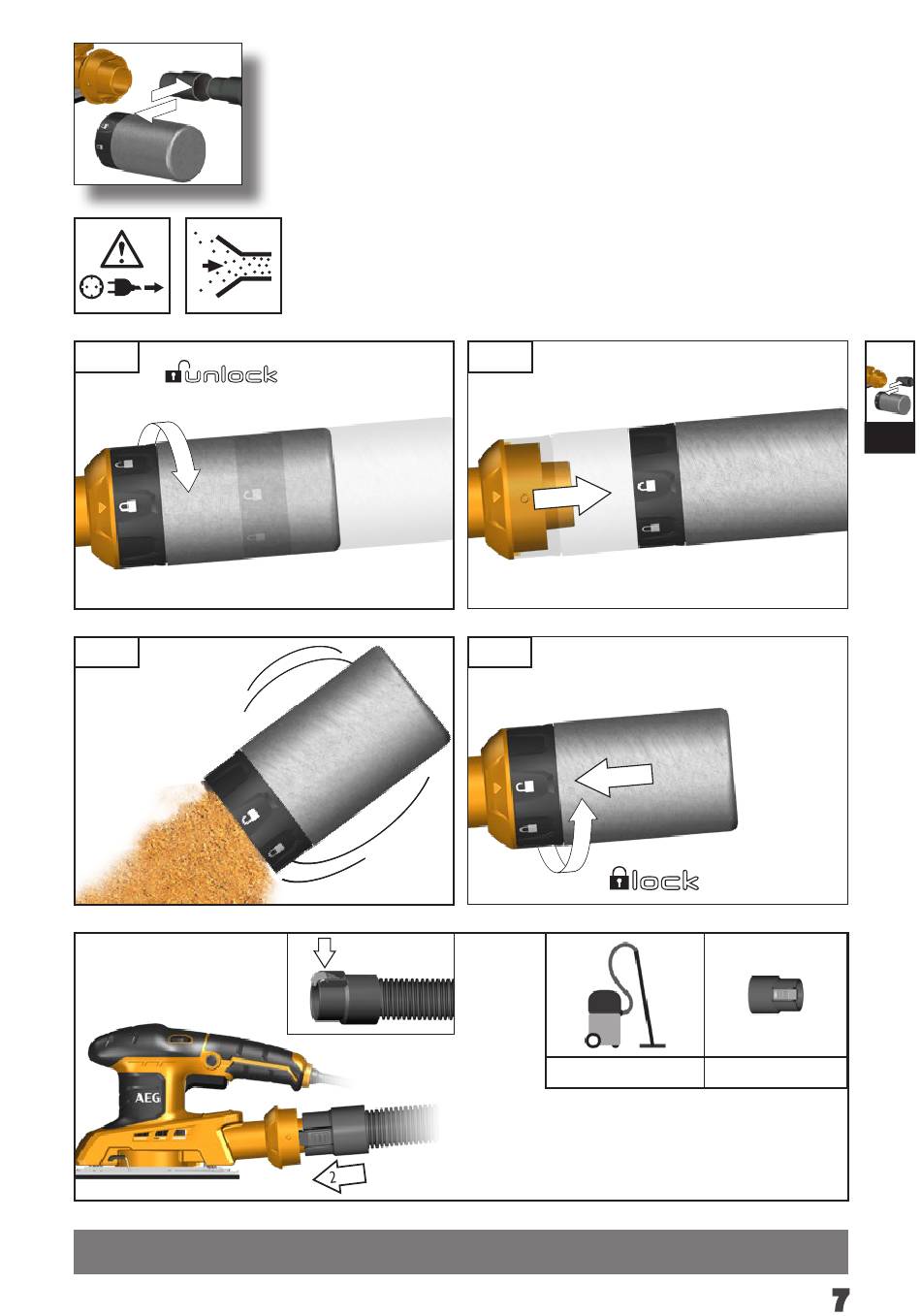 unlock

lock

AEG

2

7