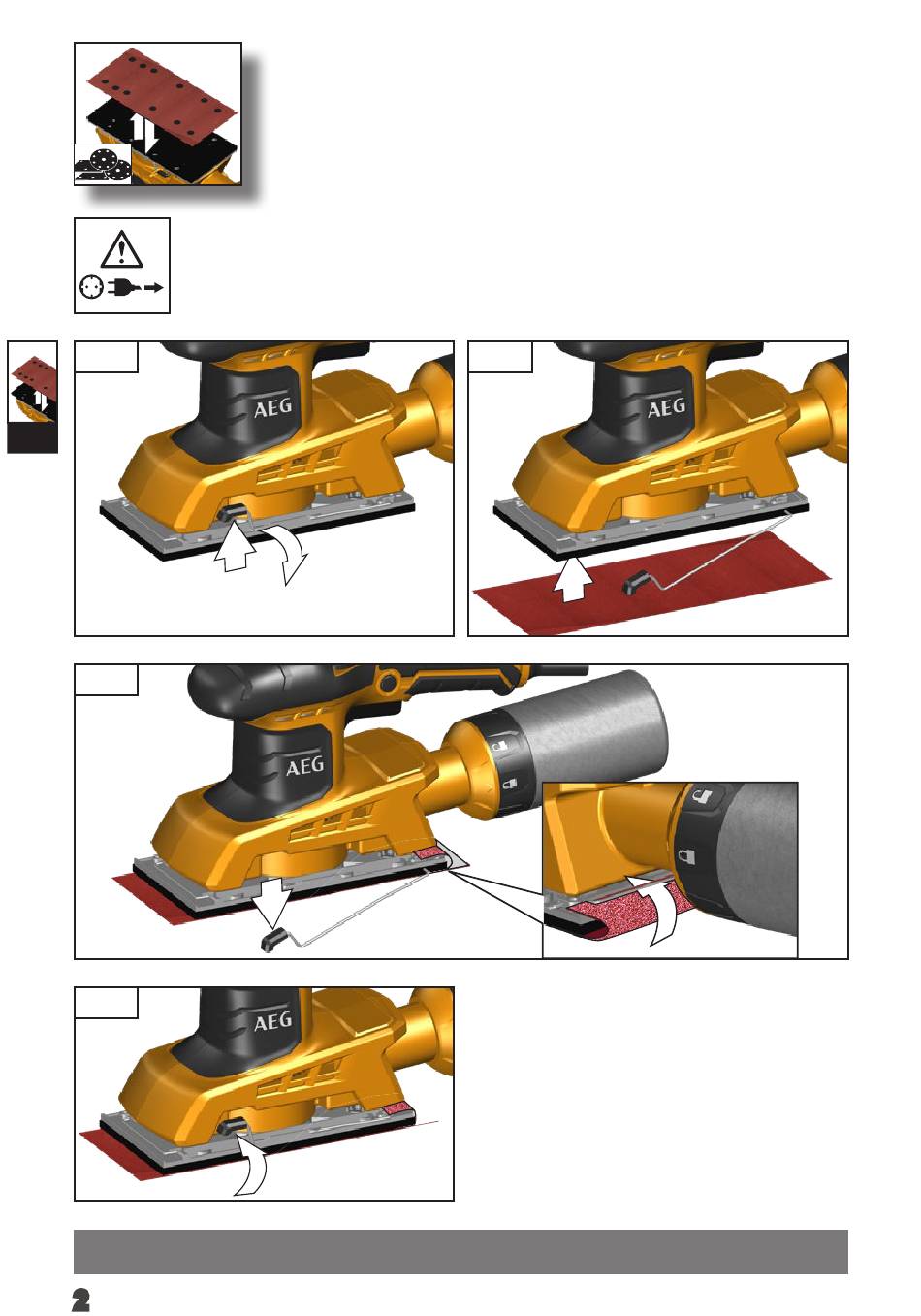 AEG

AEG

AEG

AEG

2