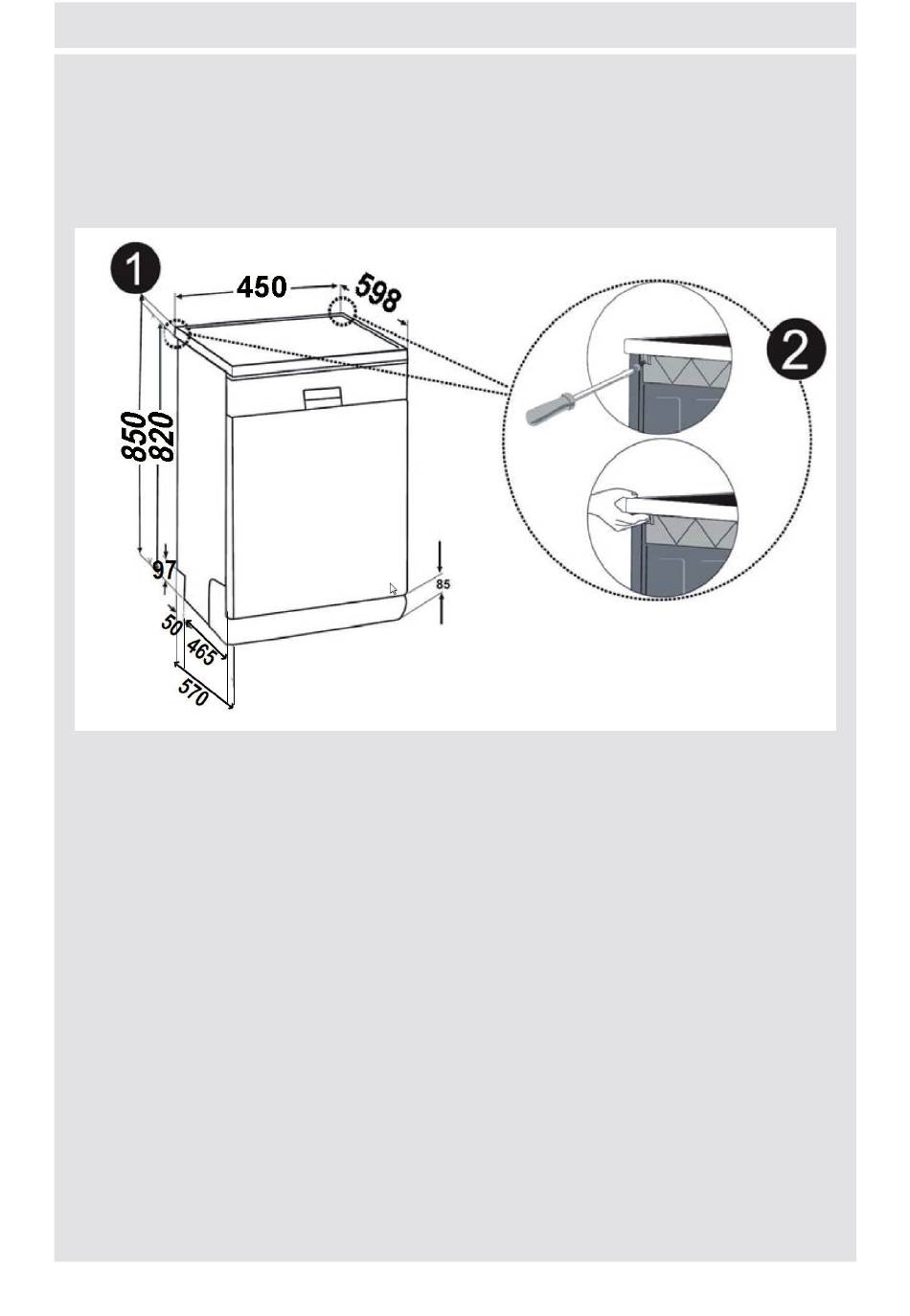 1

450

598

850

820

97

50

465

570

85

2