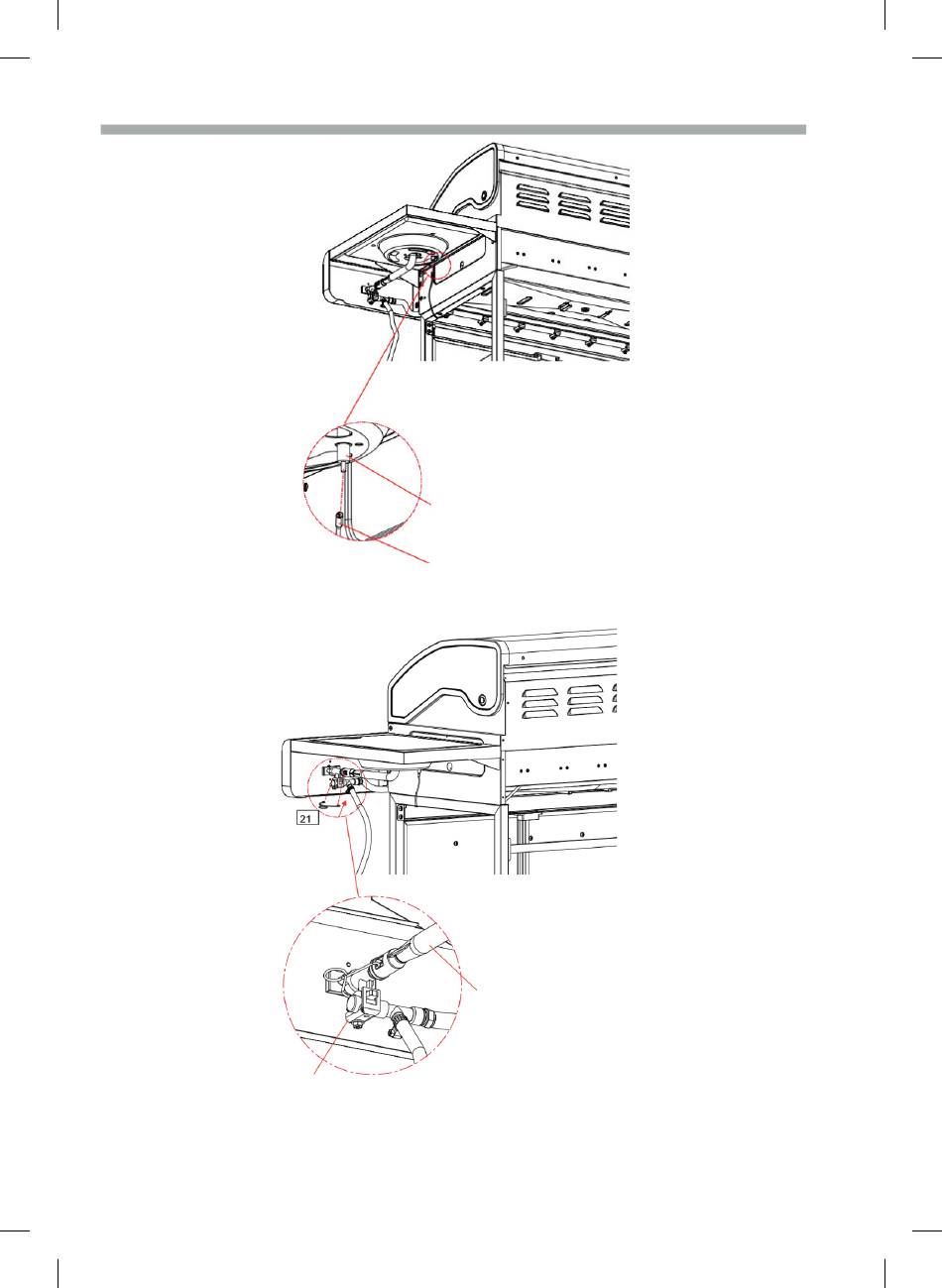 21