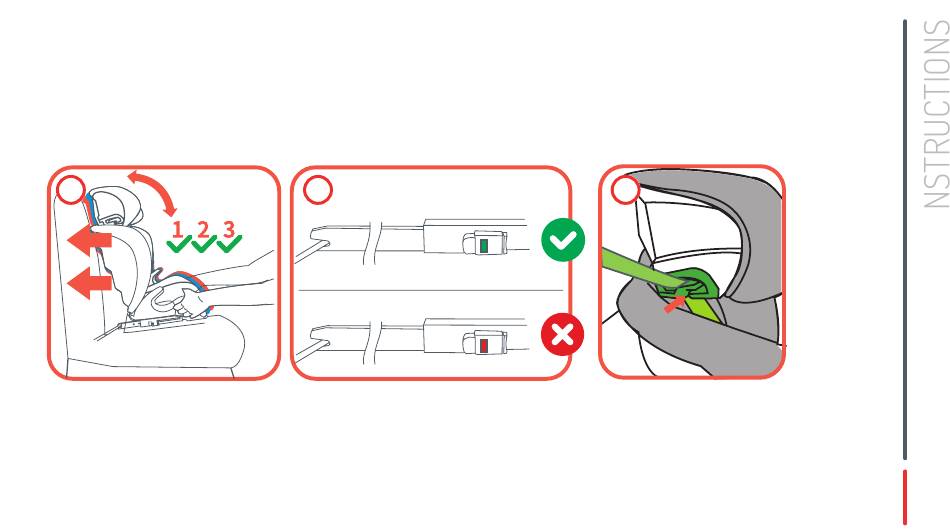 1 2 3

NSTRUCTIONS