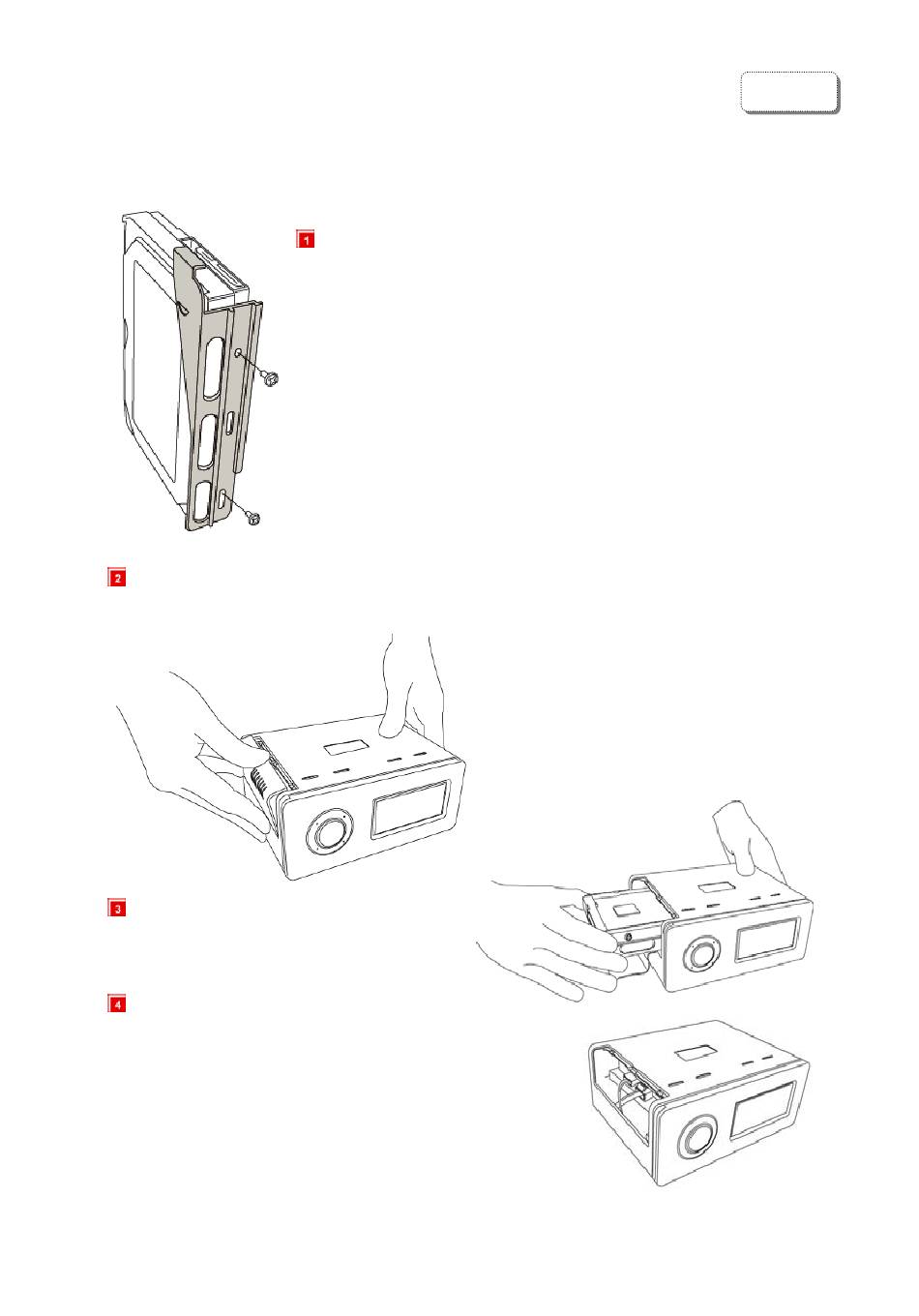 1

2

3

4