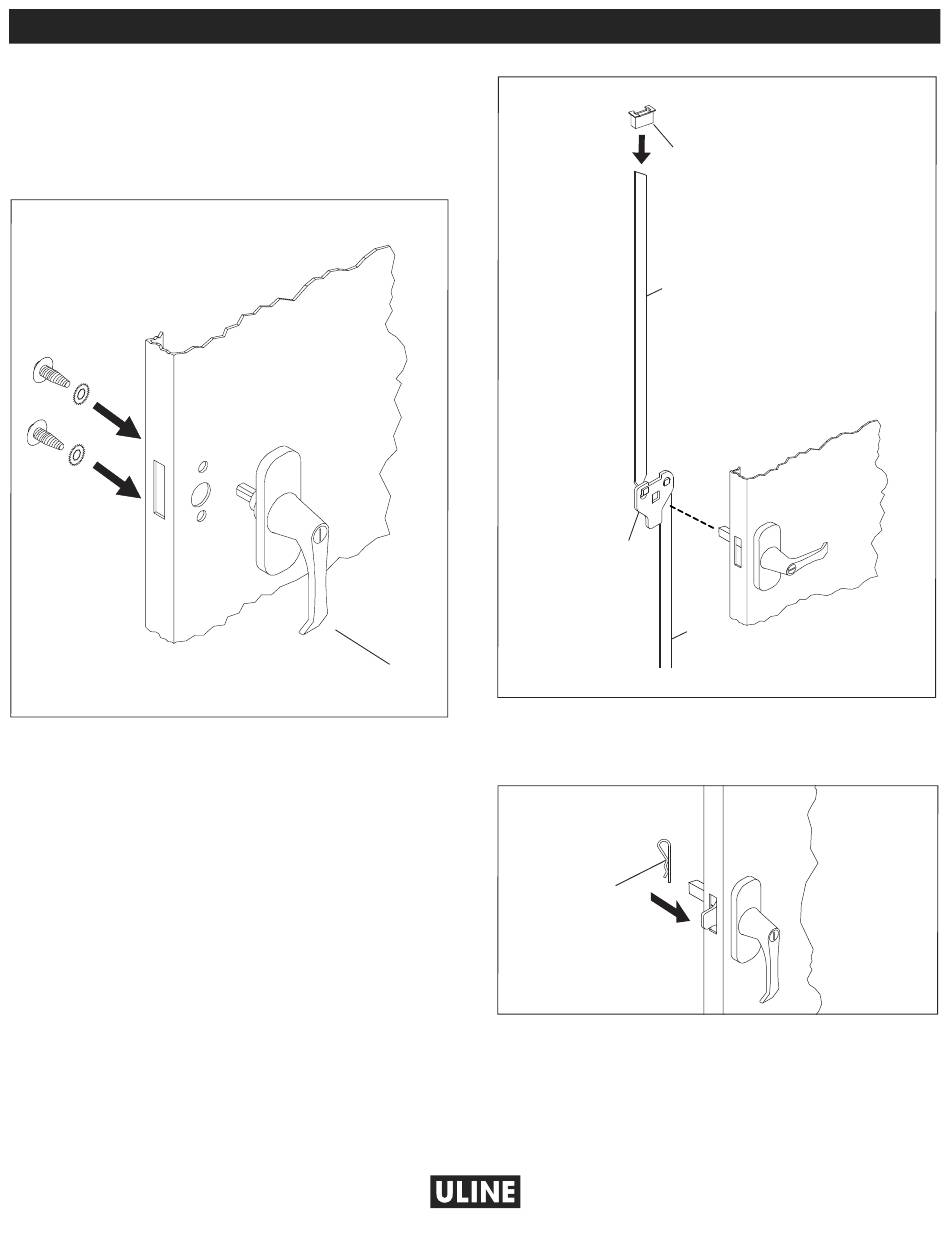 ULINE