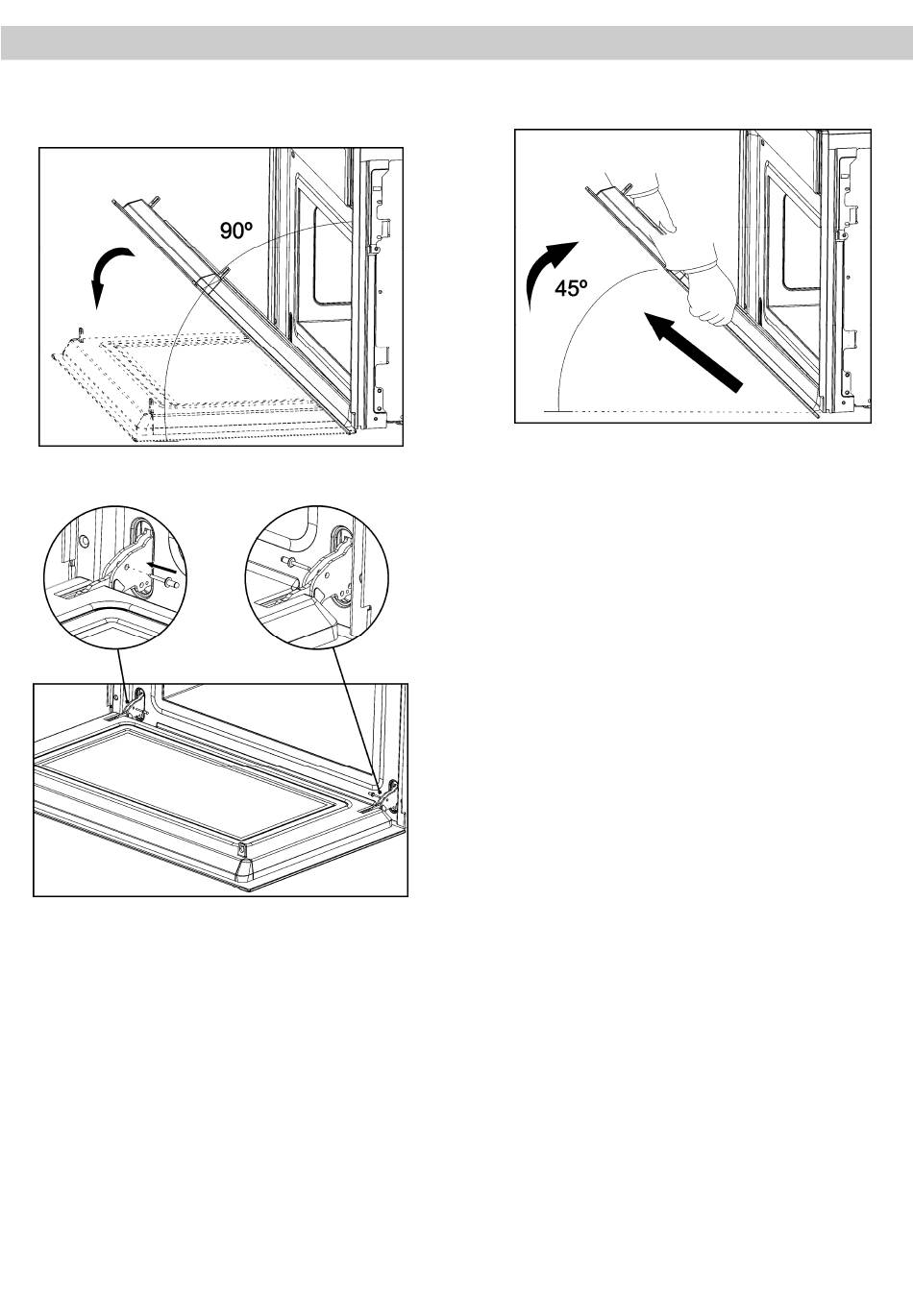 90º

45º