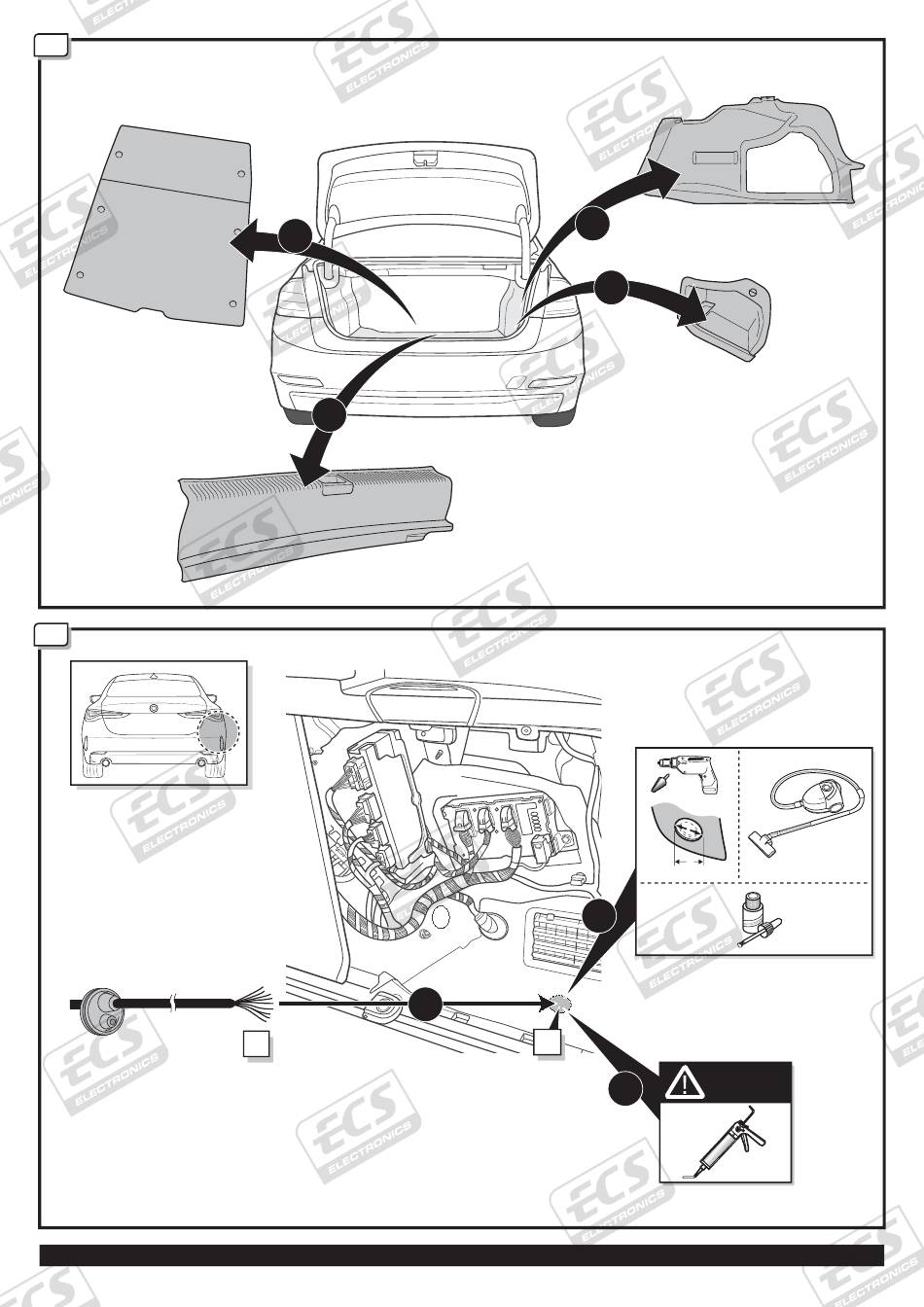 ECS ELECTRONICS