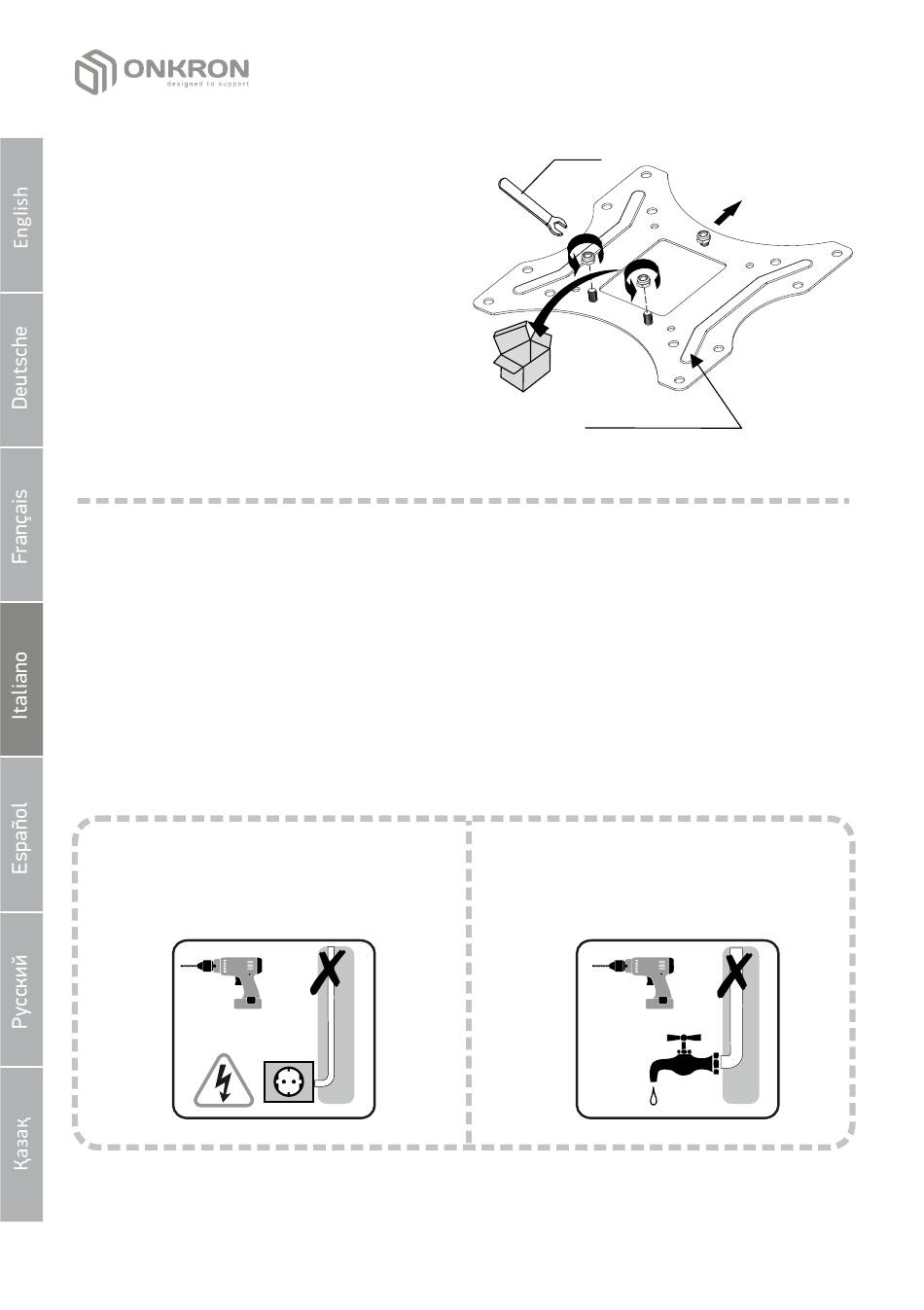 ONKRON
designed to support

English

Deutsche

Français

Italiano

Español

Русский

Қазақ