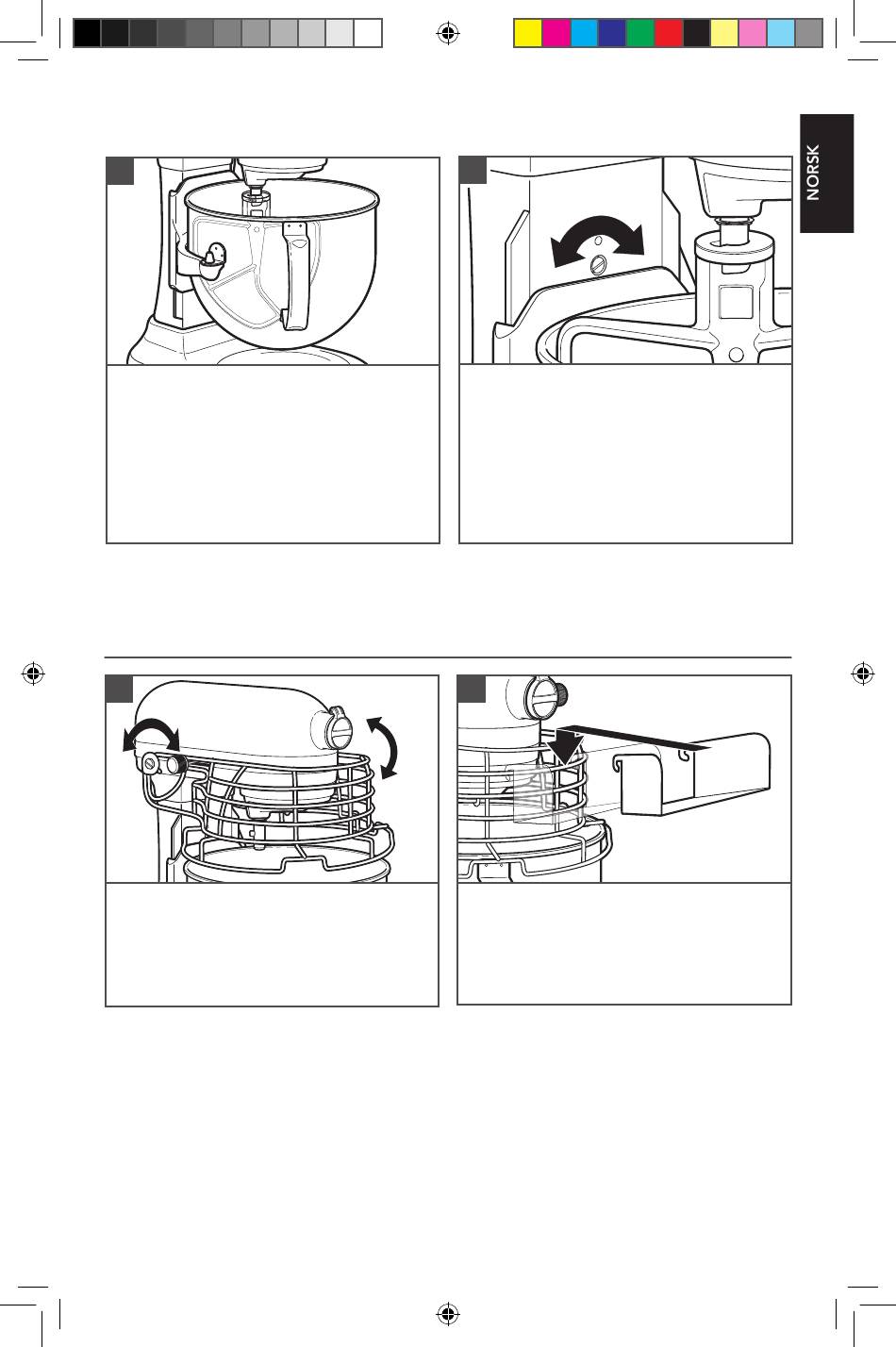 NORSK