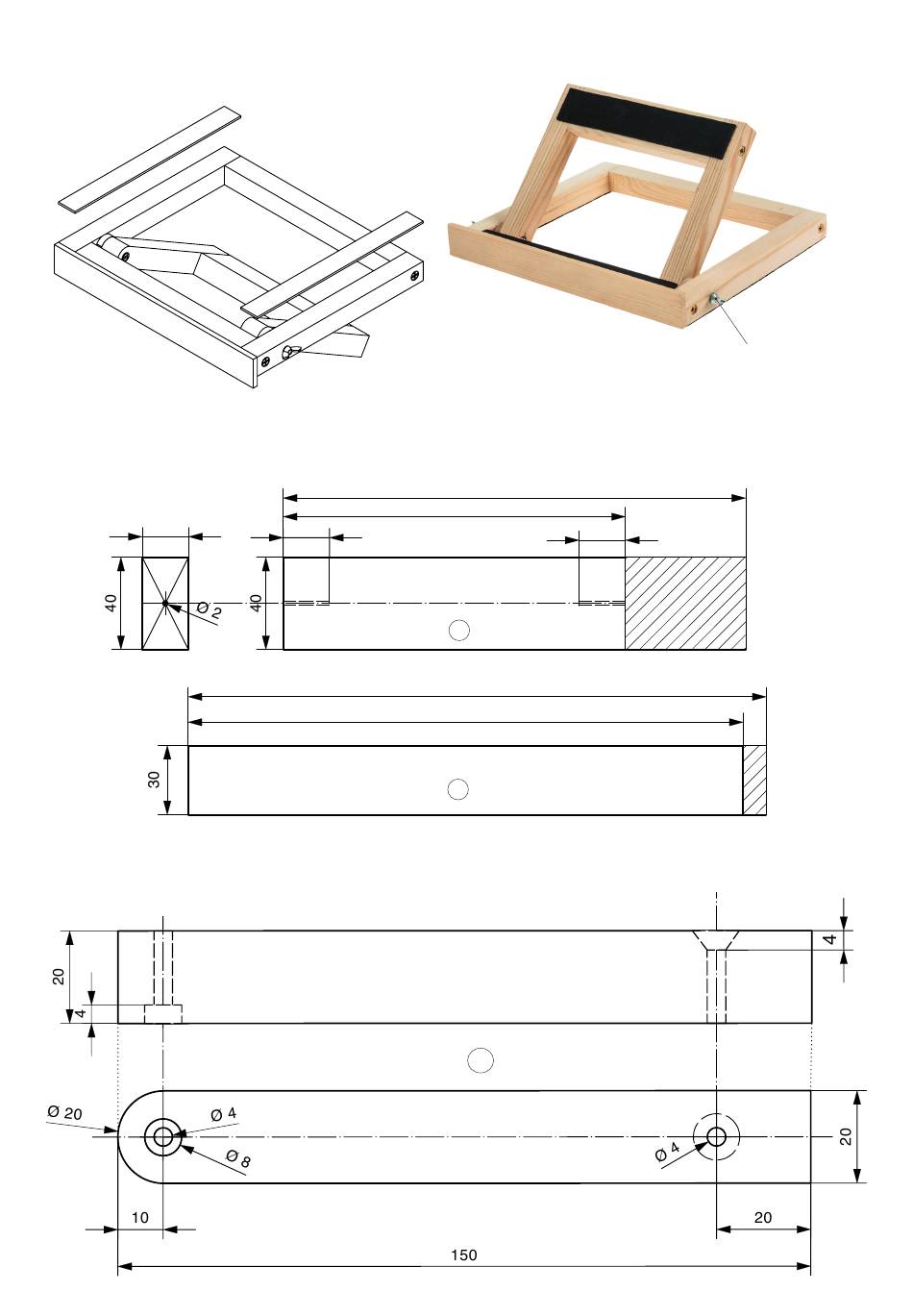 40

Ø 2

40

30

20

4

4

Ø 20

Ø 4

Ø 8

Ø 4

20

10

20

150