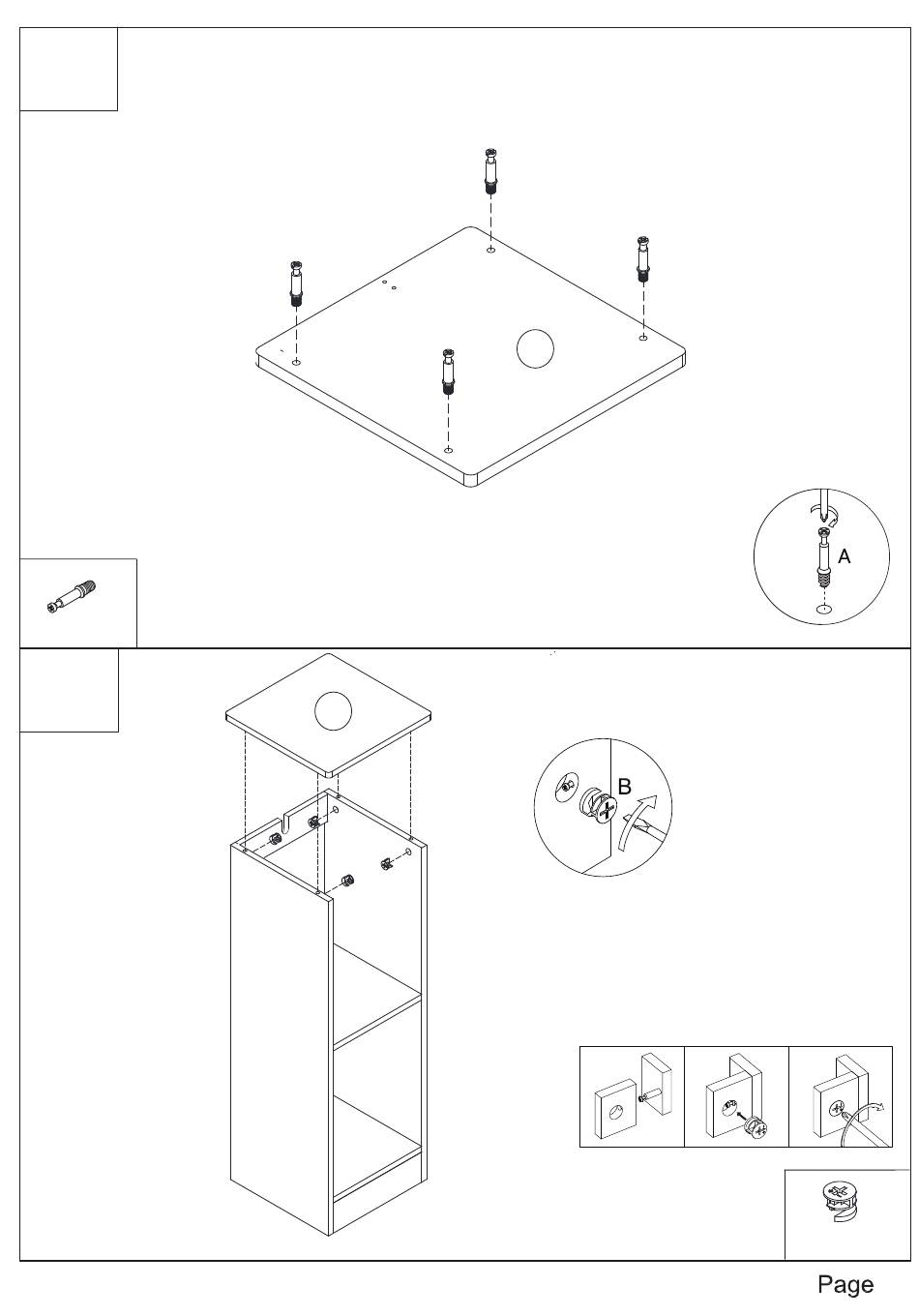 A

B

Page