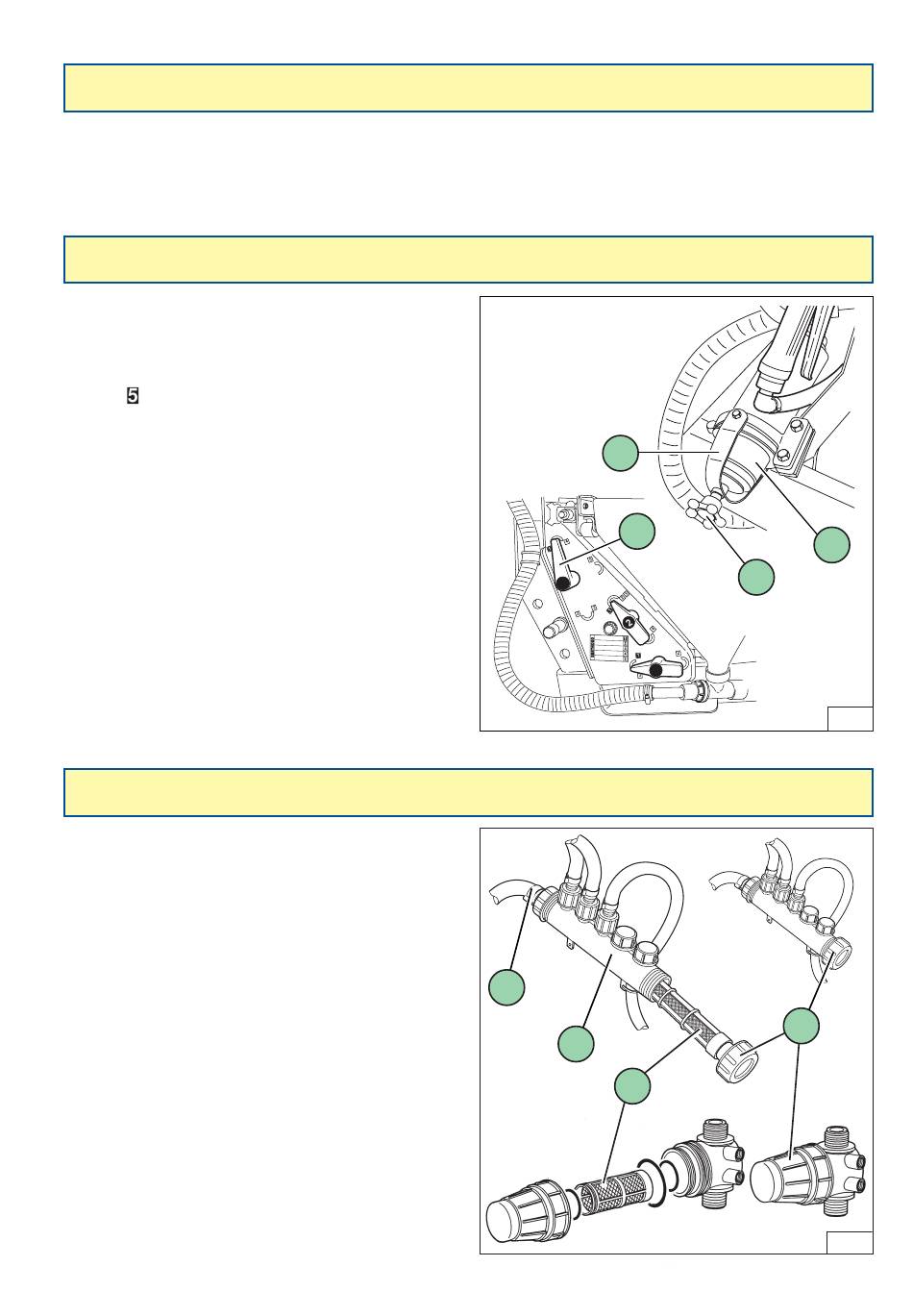 5