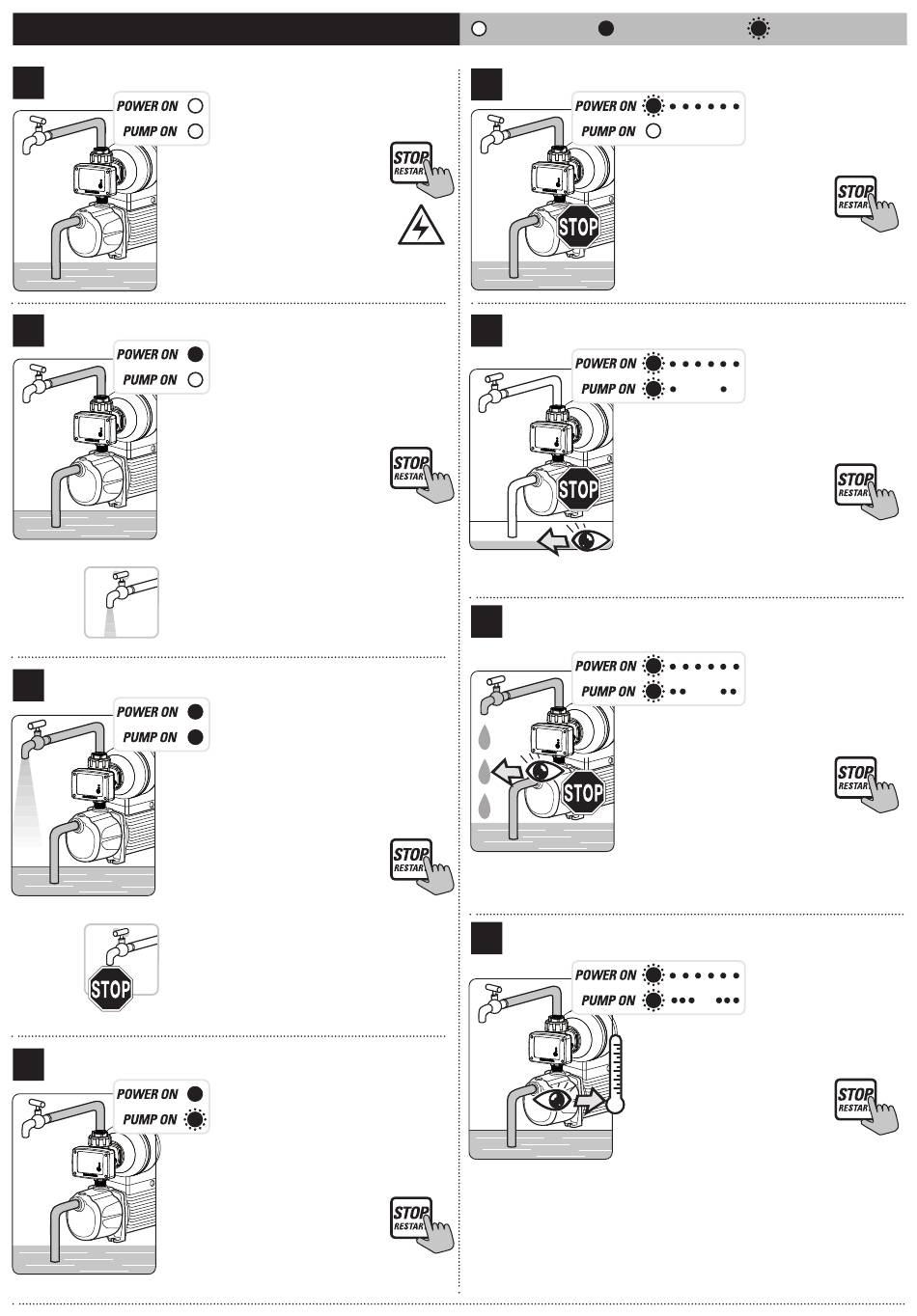 POWER ON
PUMP ON

STOP RESTART

POWER ON
PUMP ON

STOP RESTART

POWER ON
PUMP ON

STOP RESTART

STOP

POWER ON
PUMP ON

STOP RESTART

POWER ON
PUMP ON

STOP

STOP RESTART

POWER ON
PUMP ON

STOP

STOP RESTART

POWER ON
PUMP ON

STOP

STOP RESTART

POWER ON
PUMP ON

STOP RESTART