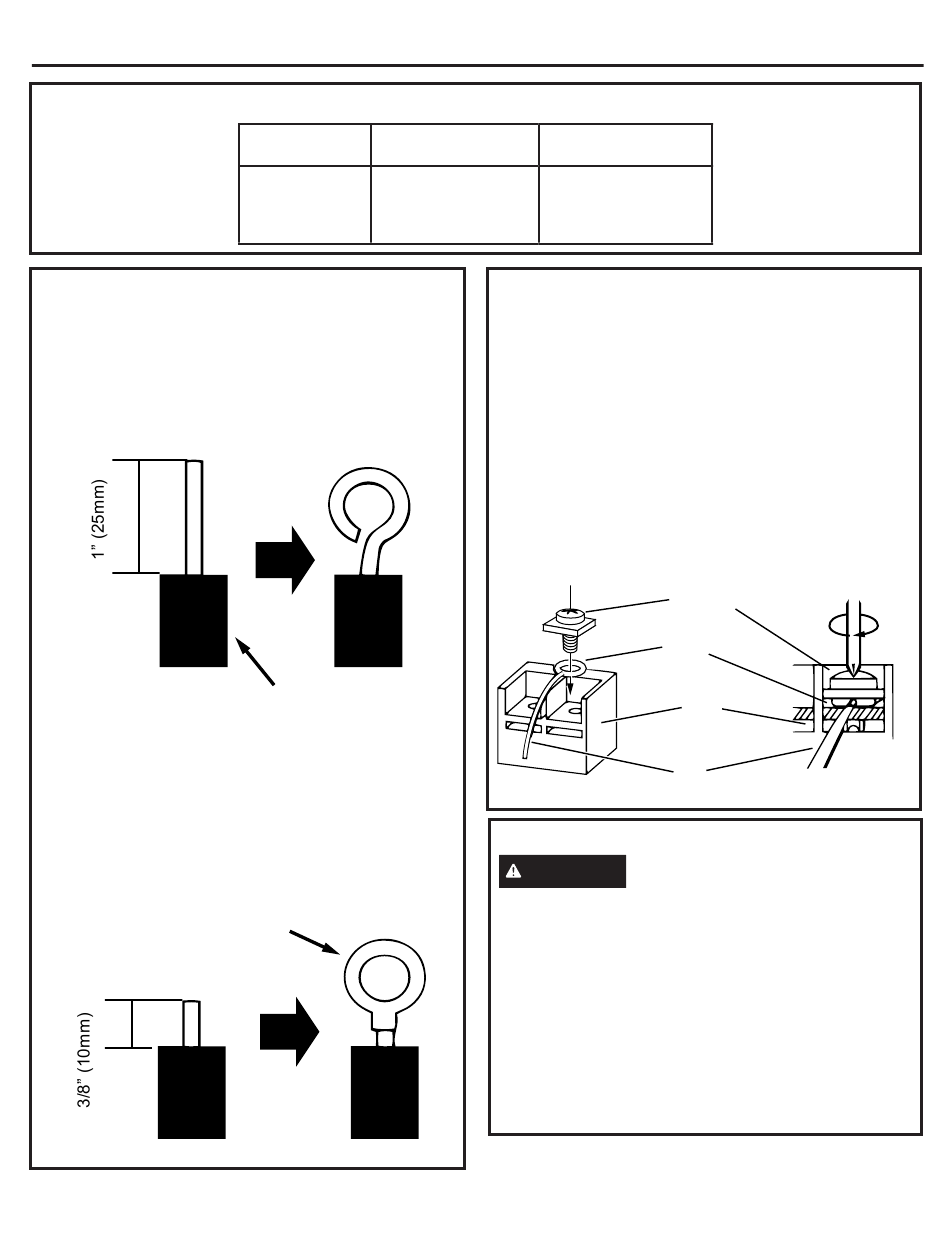 1" (25mm)

3/8" (10mm)