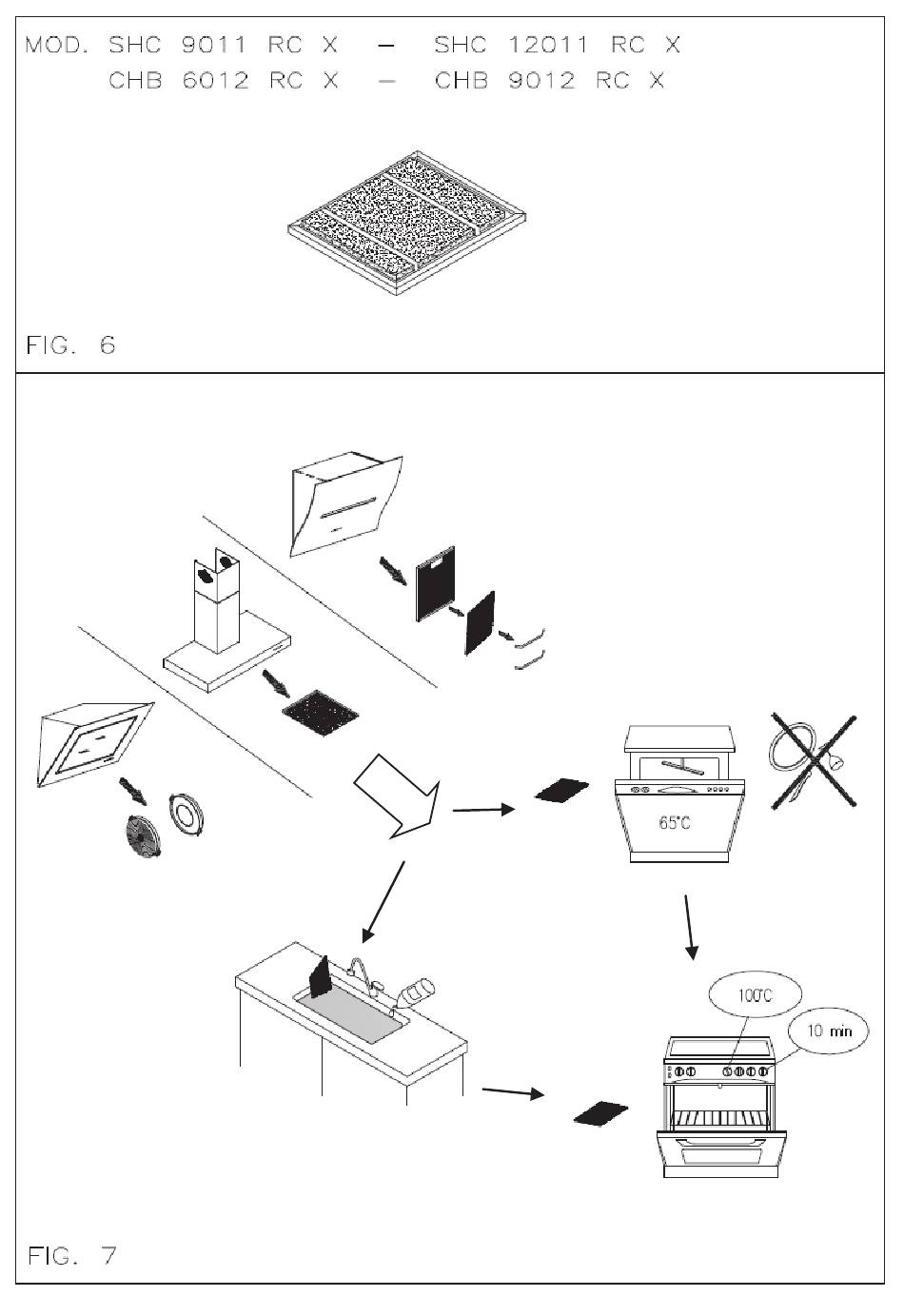 MOD. SHC 9011 RC X – SHC 12011 RC X
CHB 6012 RC X – CHB 9012 RC X

FIG. 6

65°C

100°C

10 min

FIG. 7