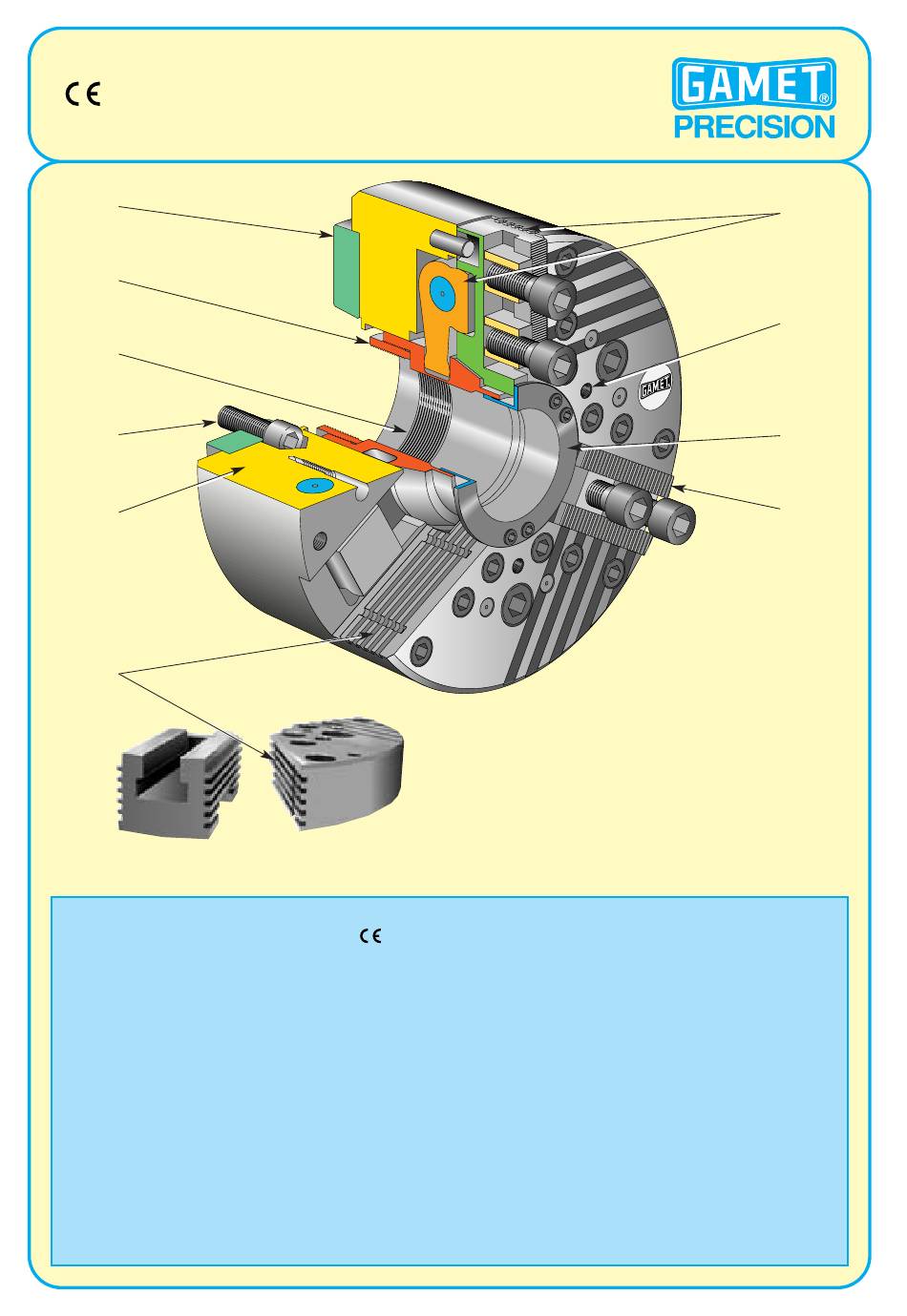 CE

GAMET®
PRECISION

GAMET

CE