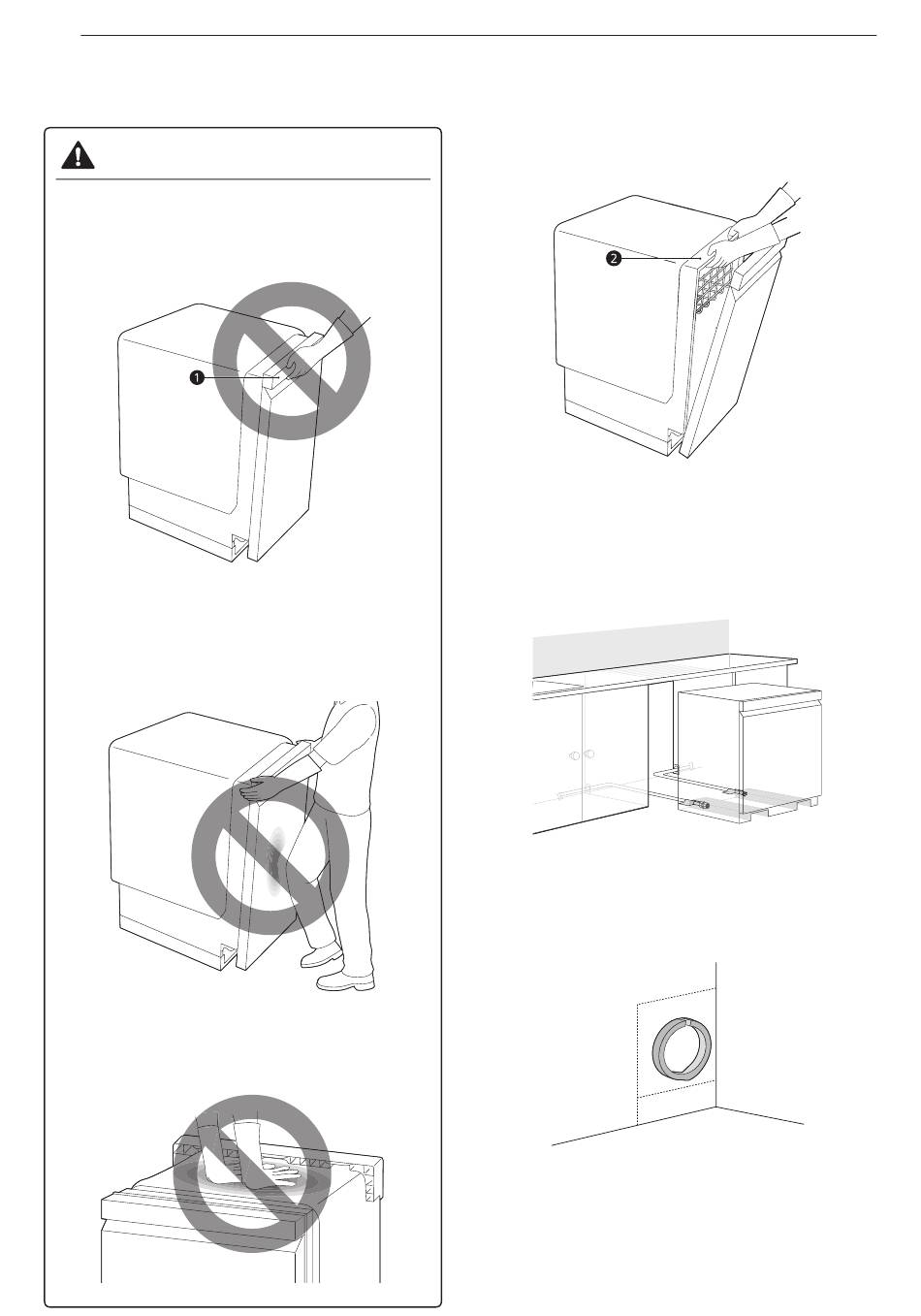 1

2