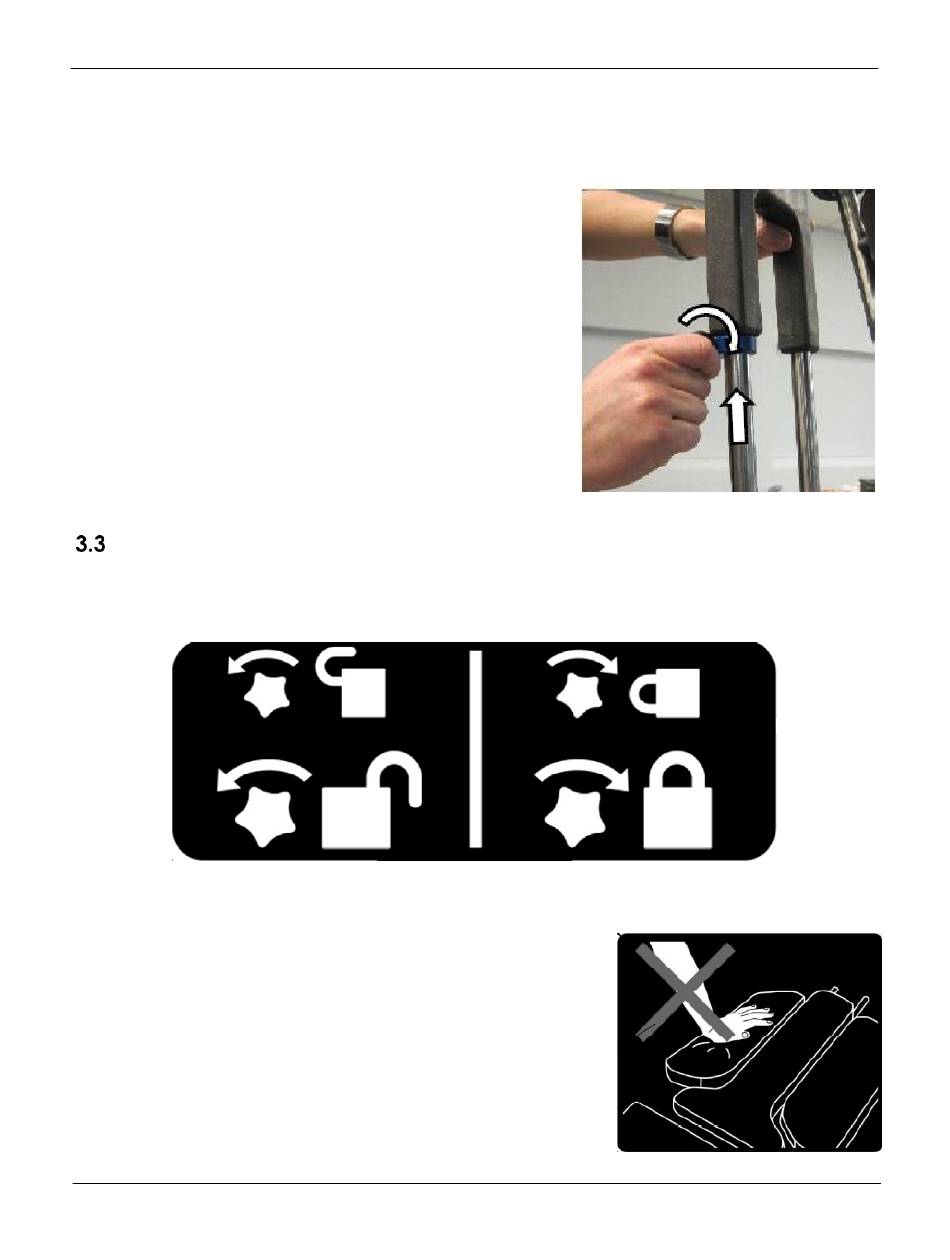 3.3