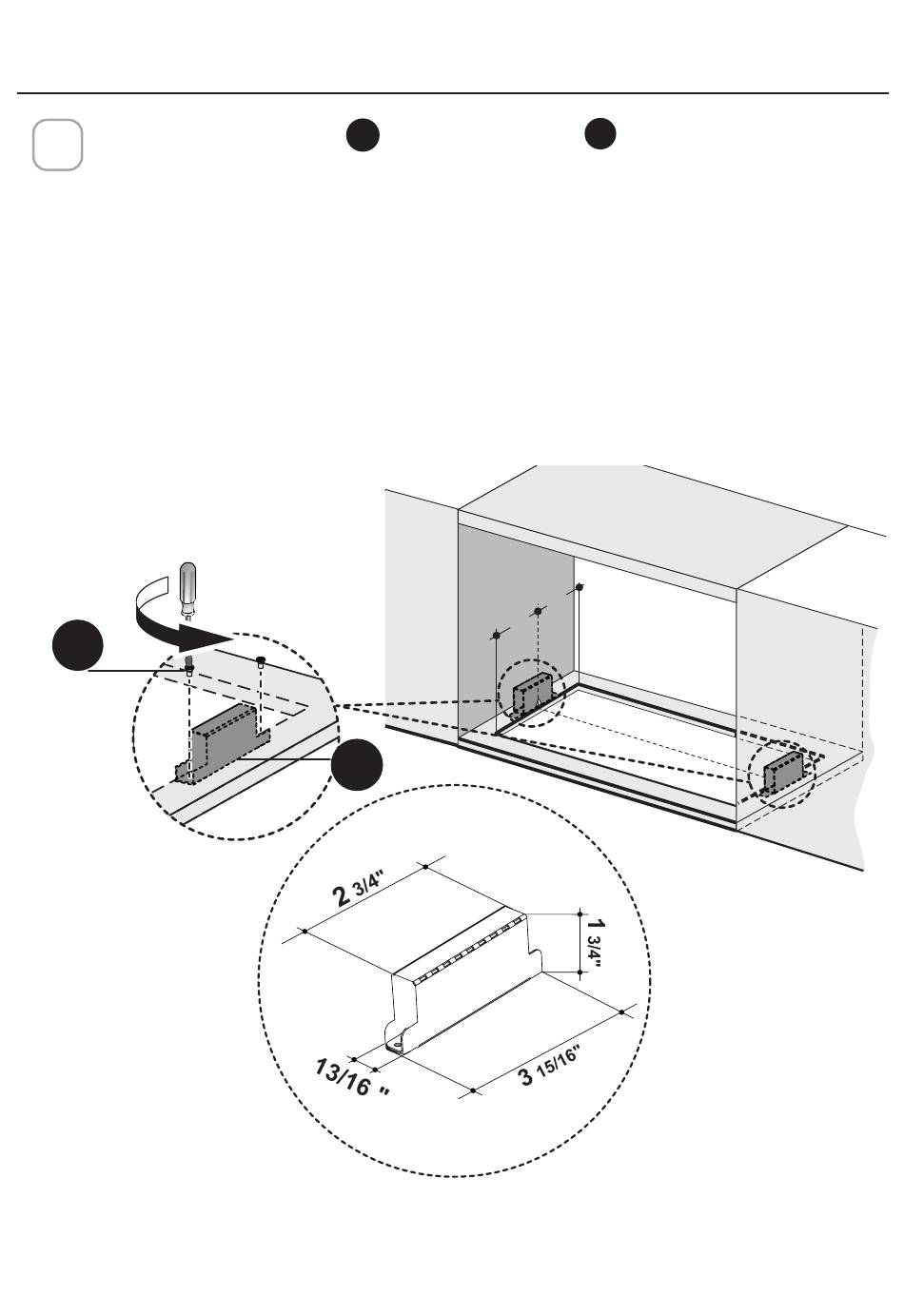 2 3/4"

1 3/4"

13/16 "

3 15/16"