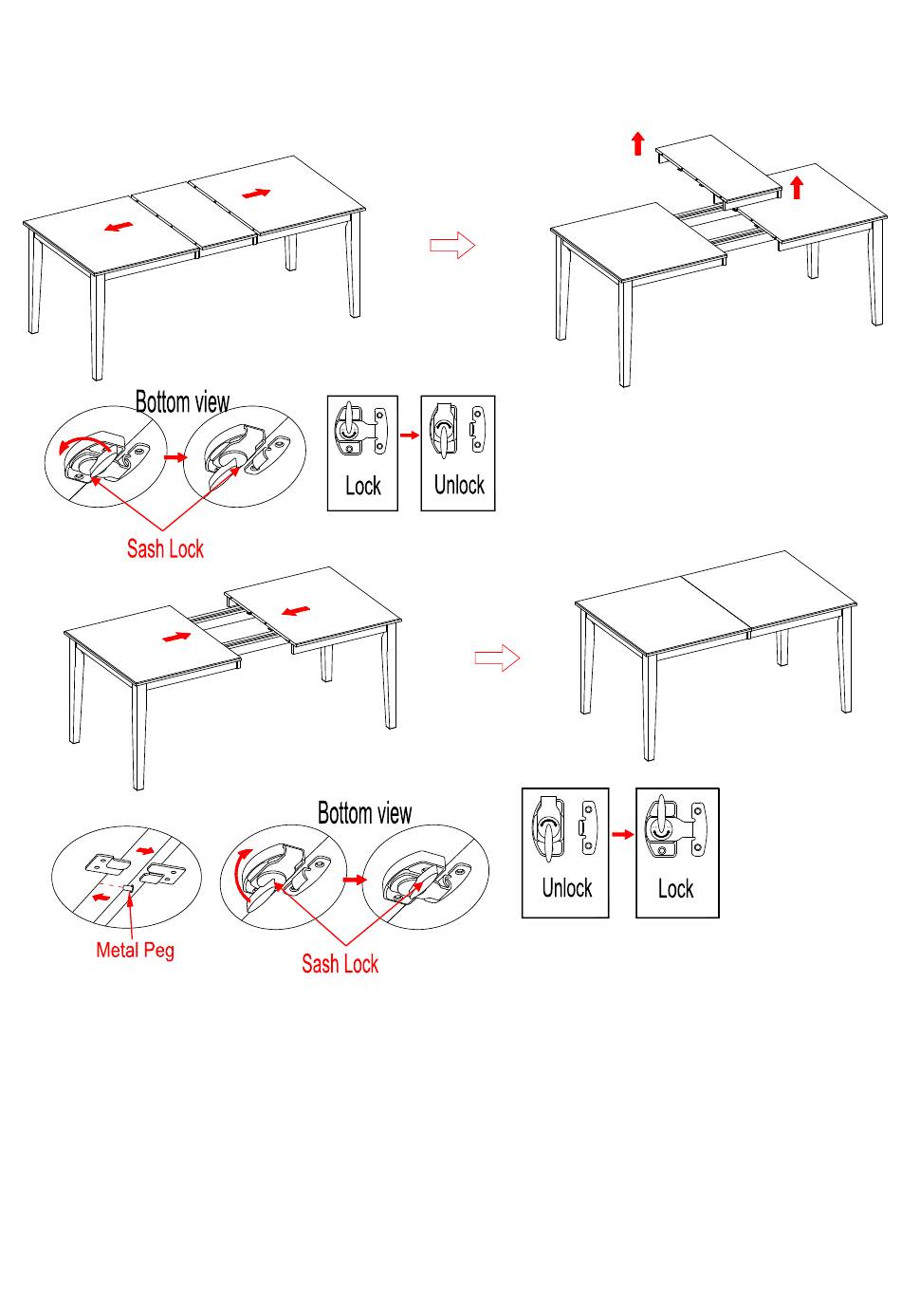 Bottom view

Lock

Unlock

Sash Lock

Bottom view

Unlock

Lock

Metal Peg

Sash Lock